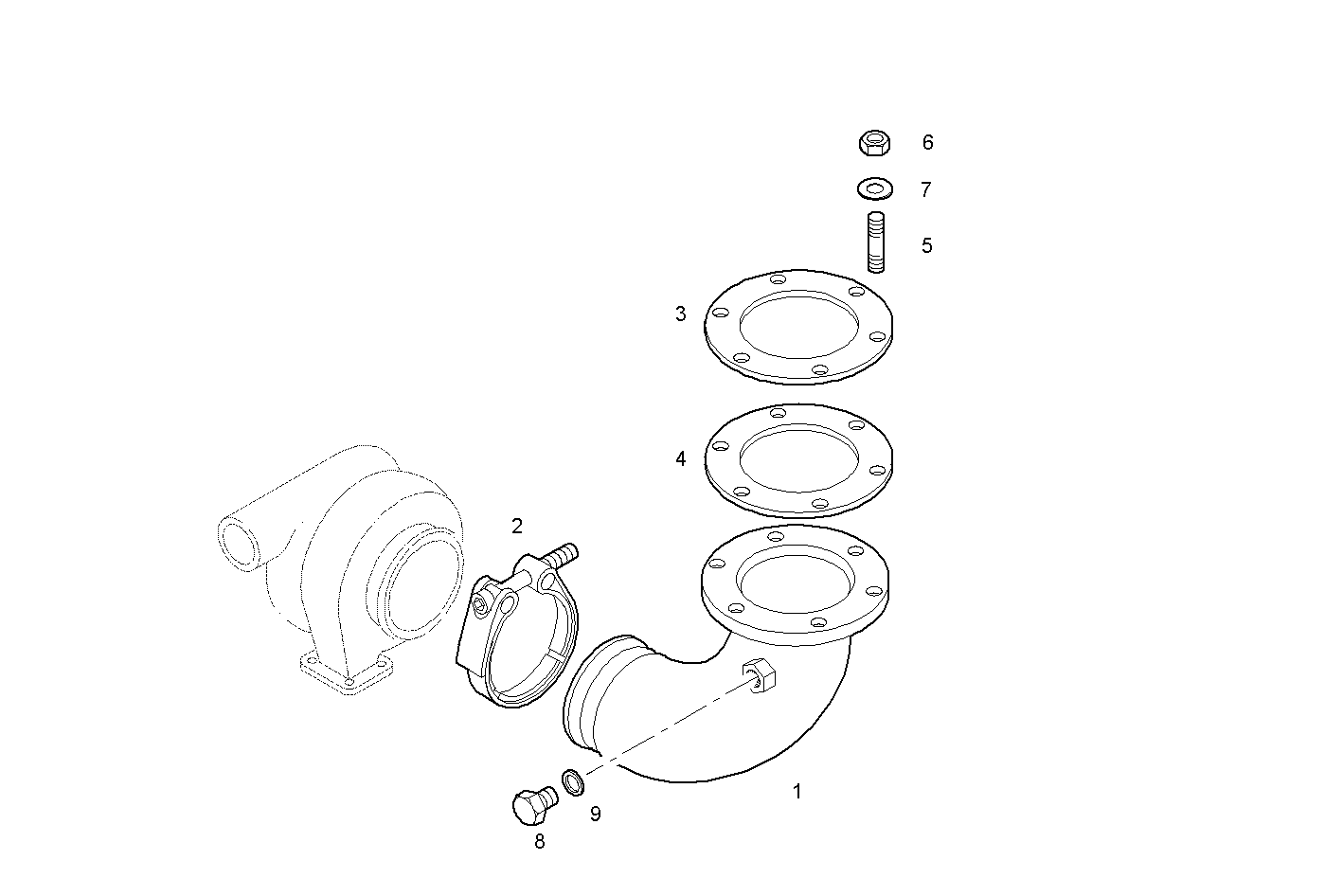 6
7
5
3
4
2
1
9
8