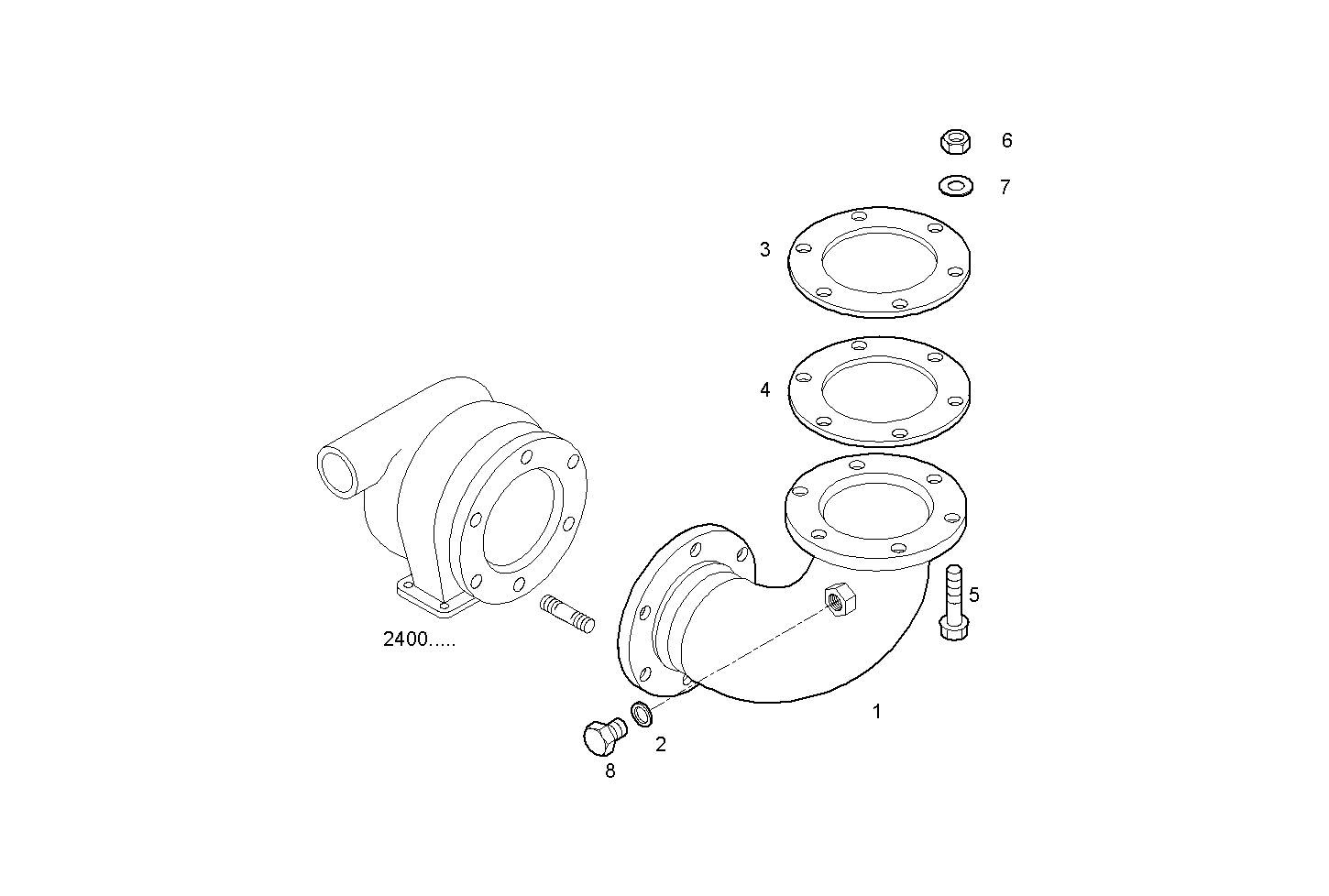 6
7
3
4
5
2400.....
1
2
8