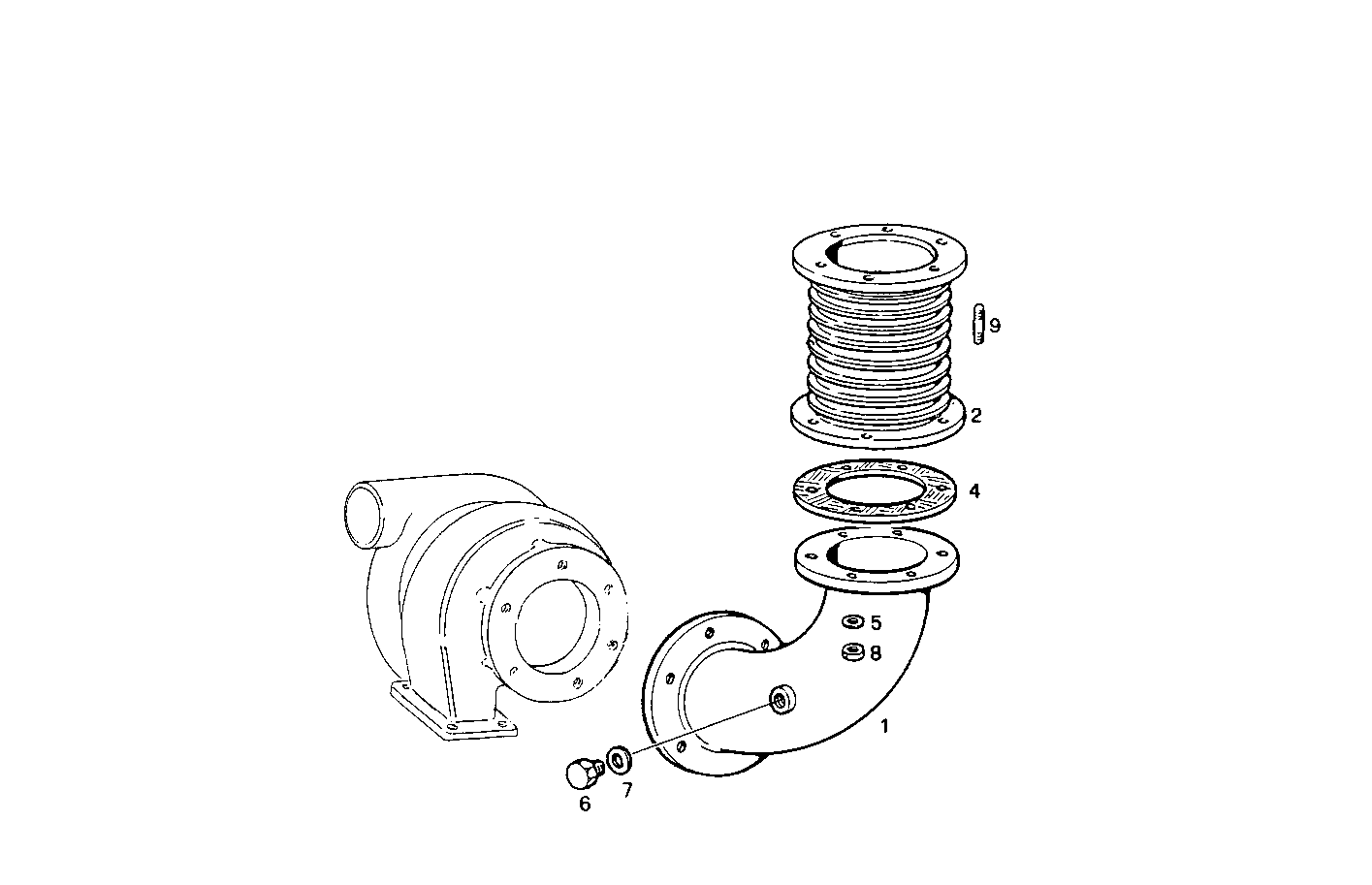 9
2
4
5
8
1
6
7