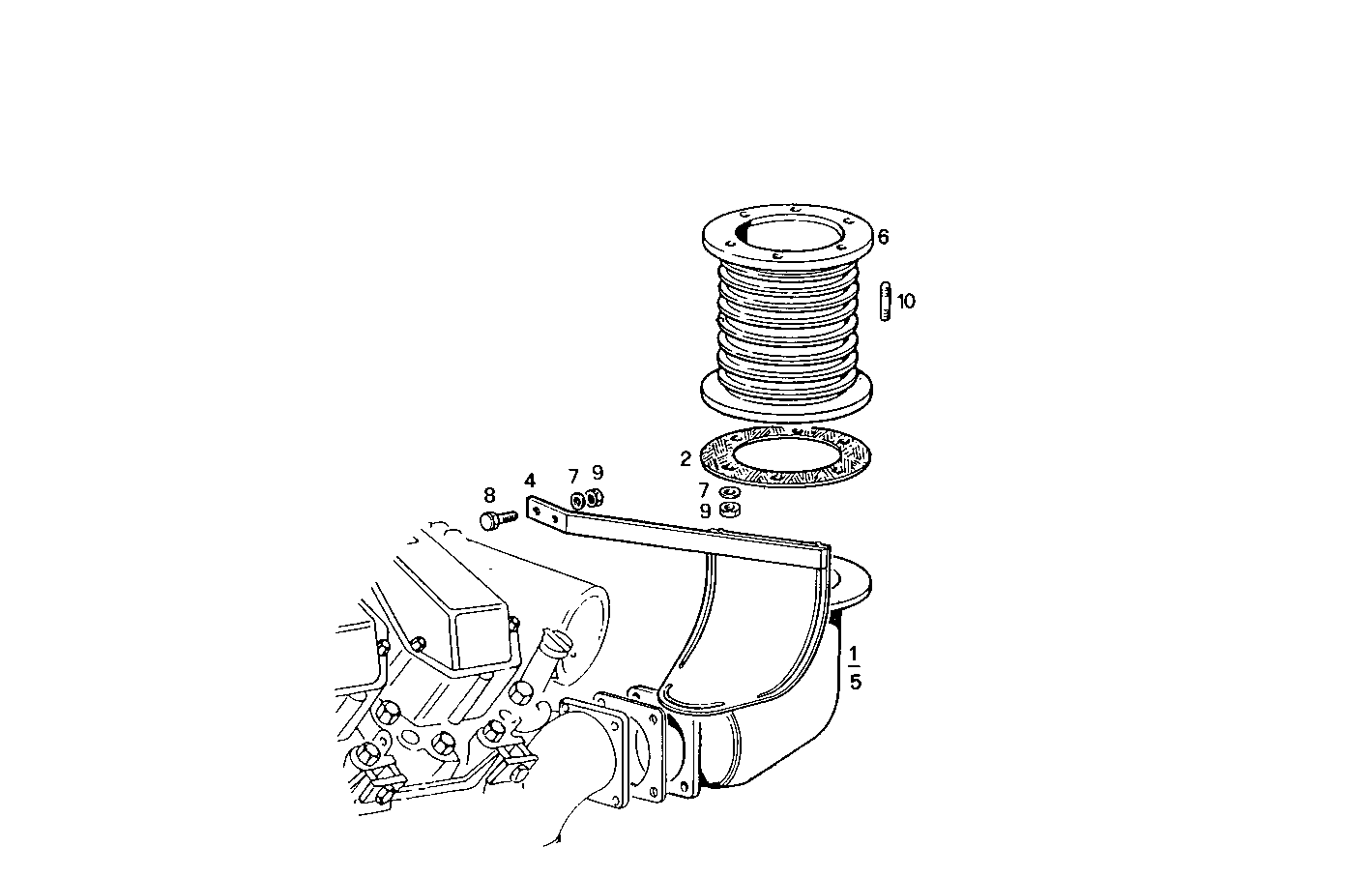 6
10
2
8
4
7
9
7
9
1
5