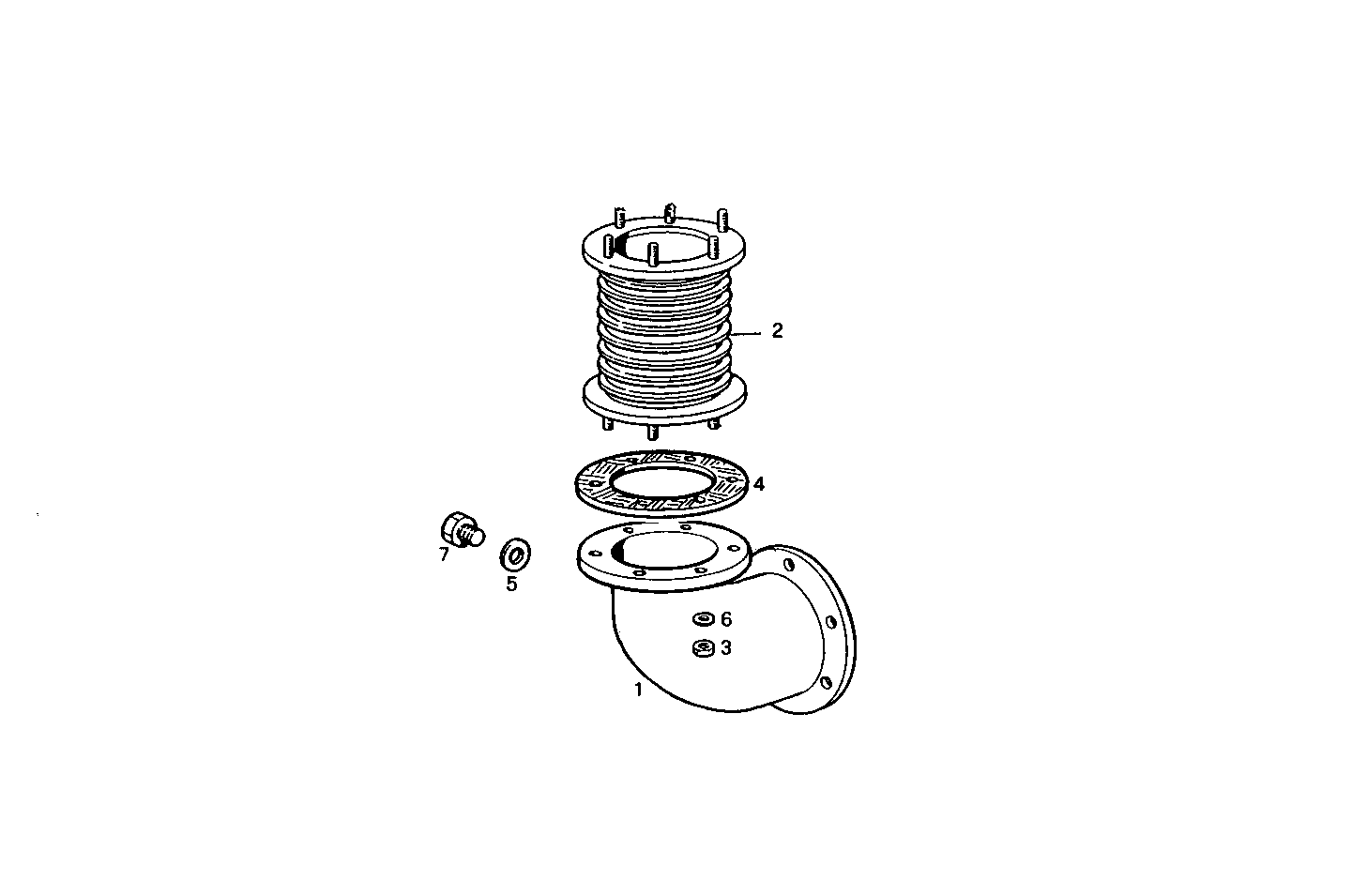 2
4
7
5
6
3
1