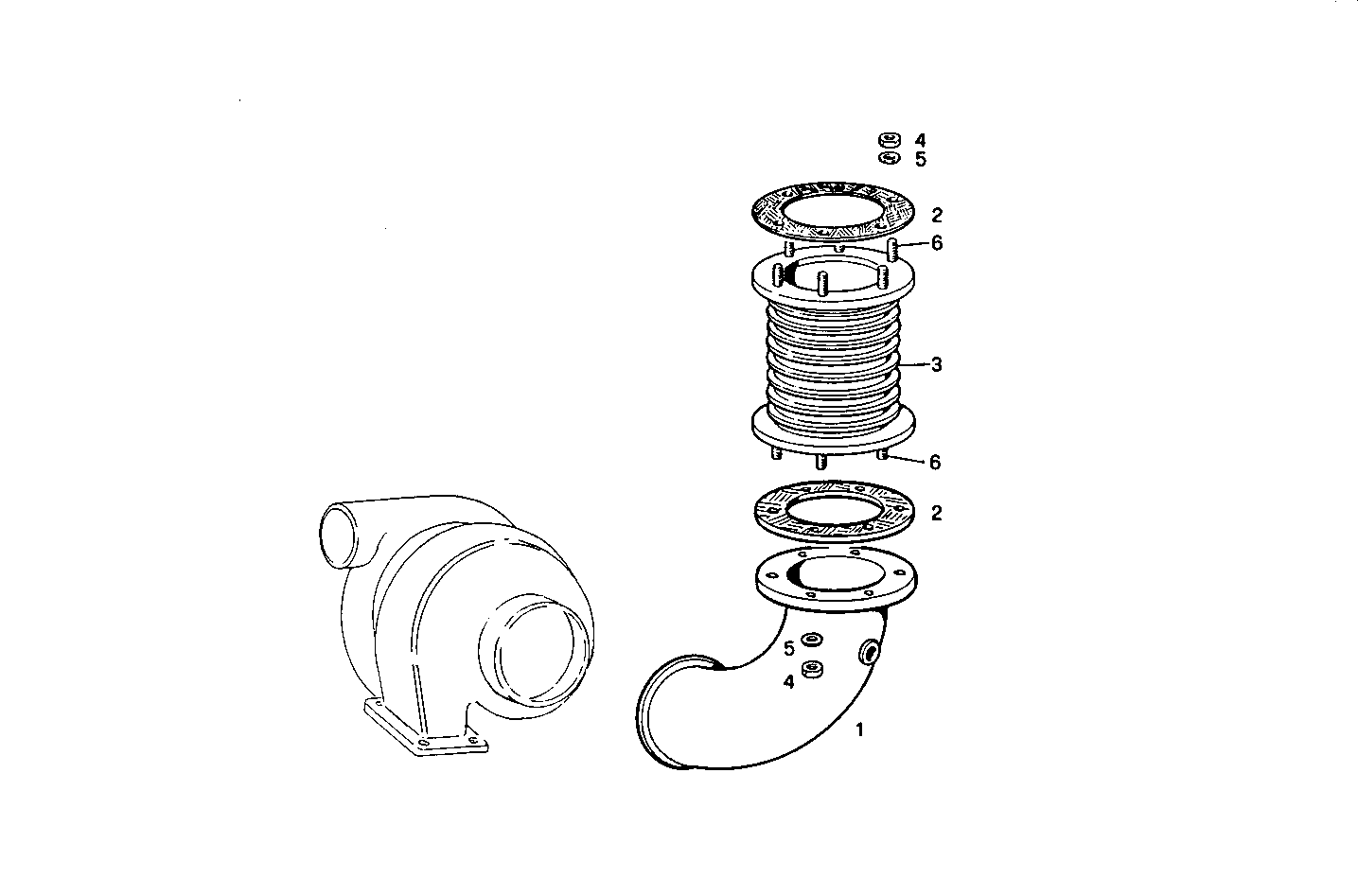 4
5
2
6
3
6
2
5
4
1