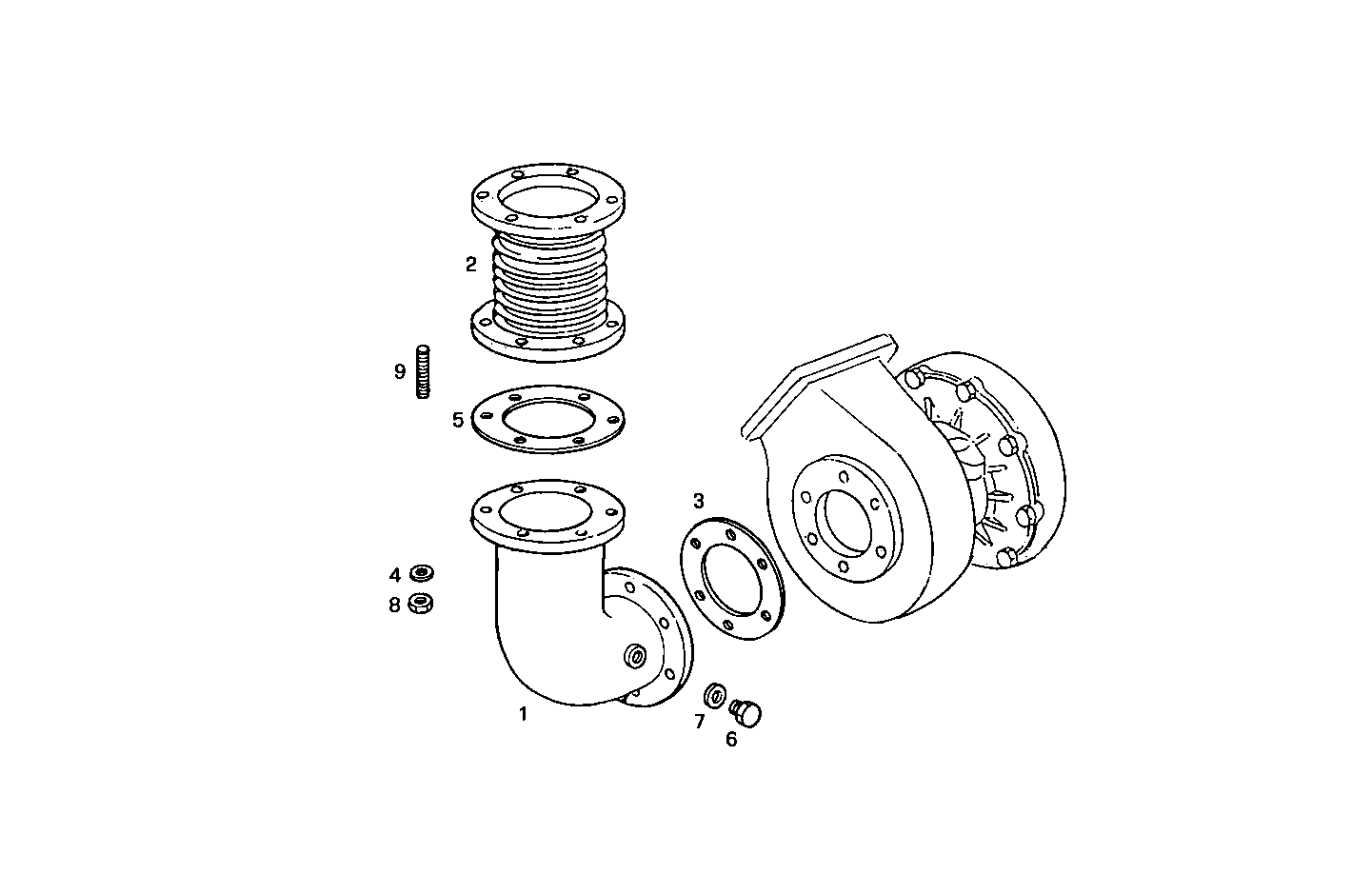 2
9
5
3
4
8
1
7
6