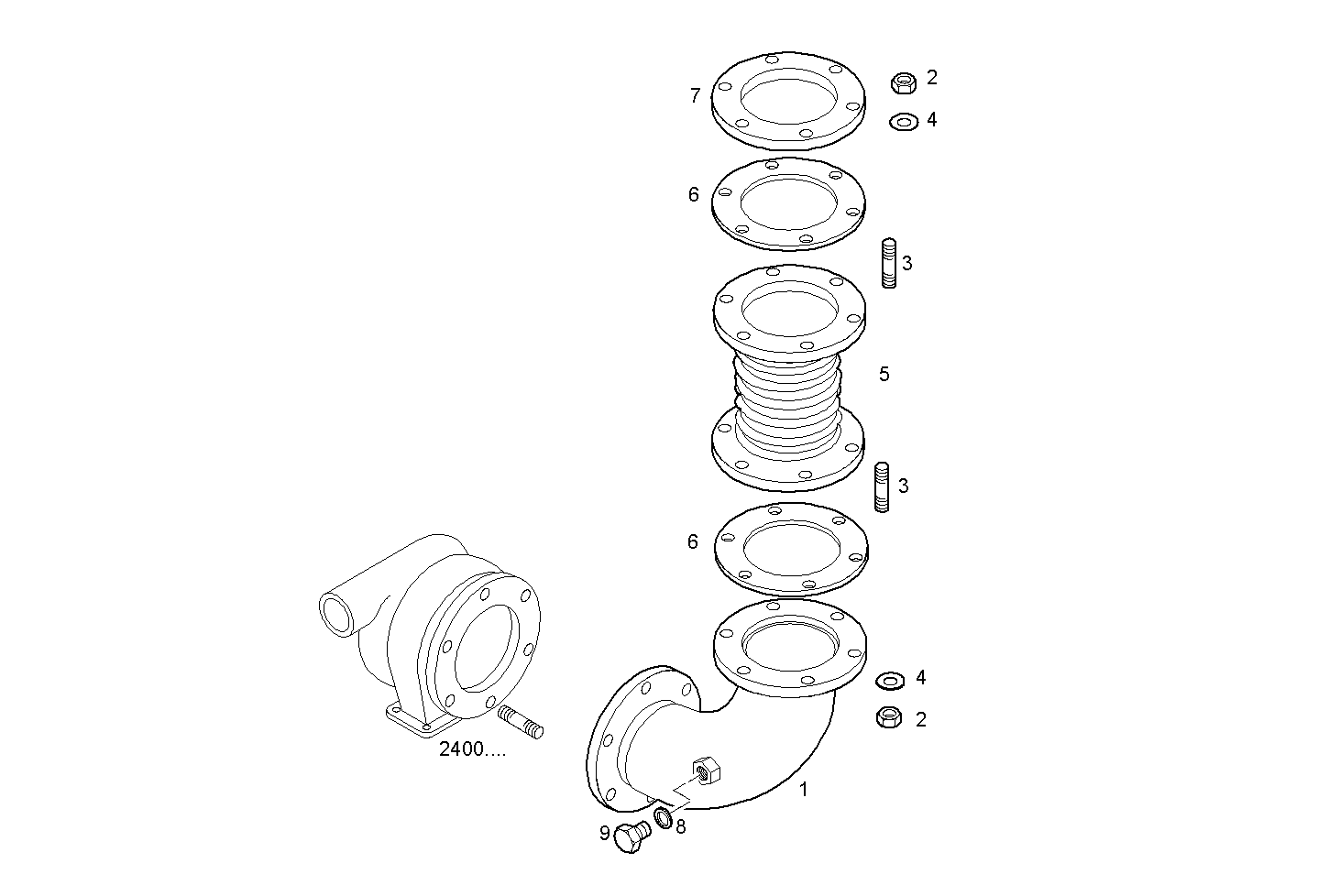 7
2
4
6
3
5
3
6
4
2
2400....
1
9
8