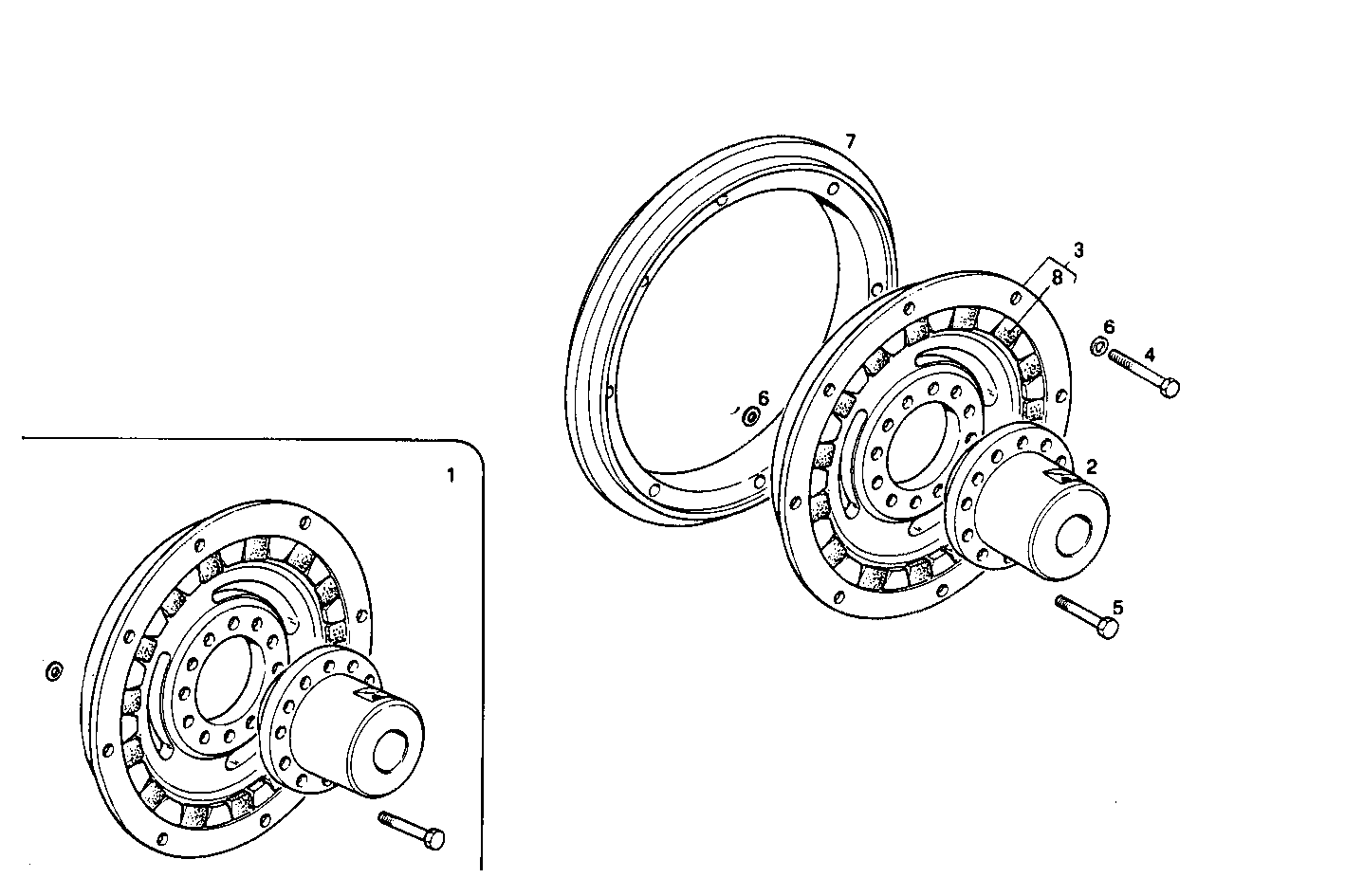 7
3
8
6
4
6
2
5
1