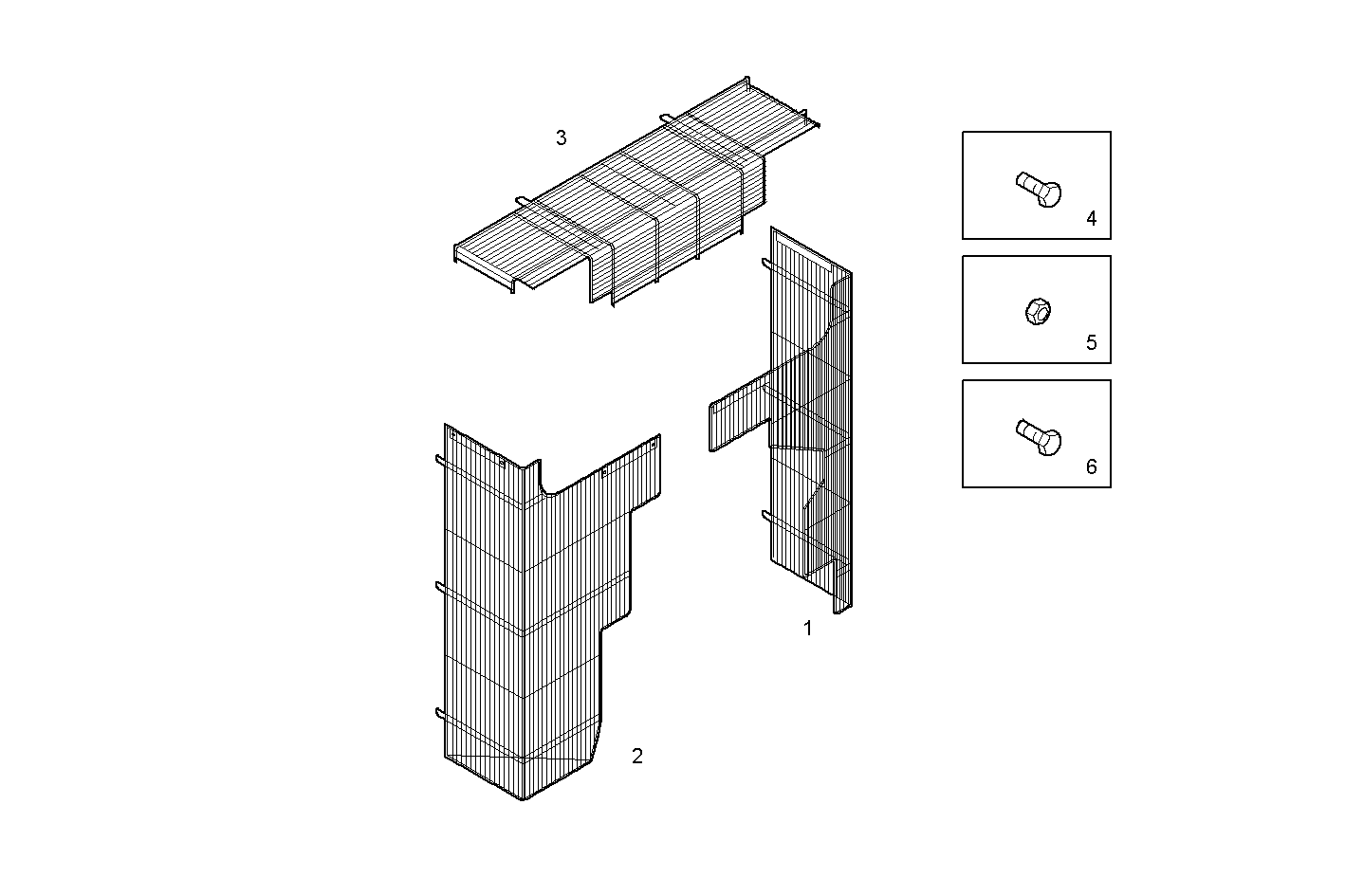 3

4

5

6

1

2