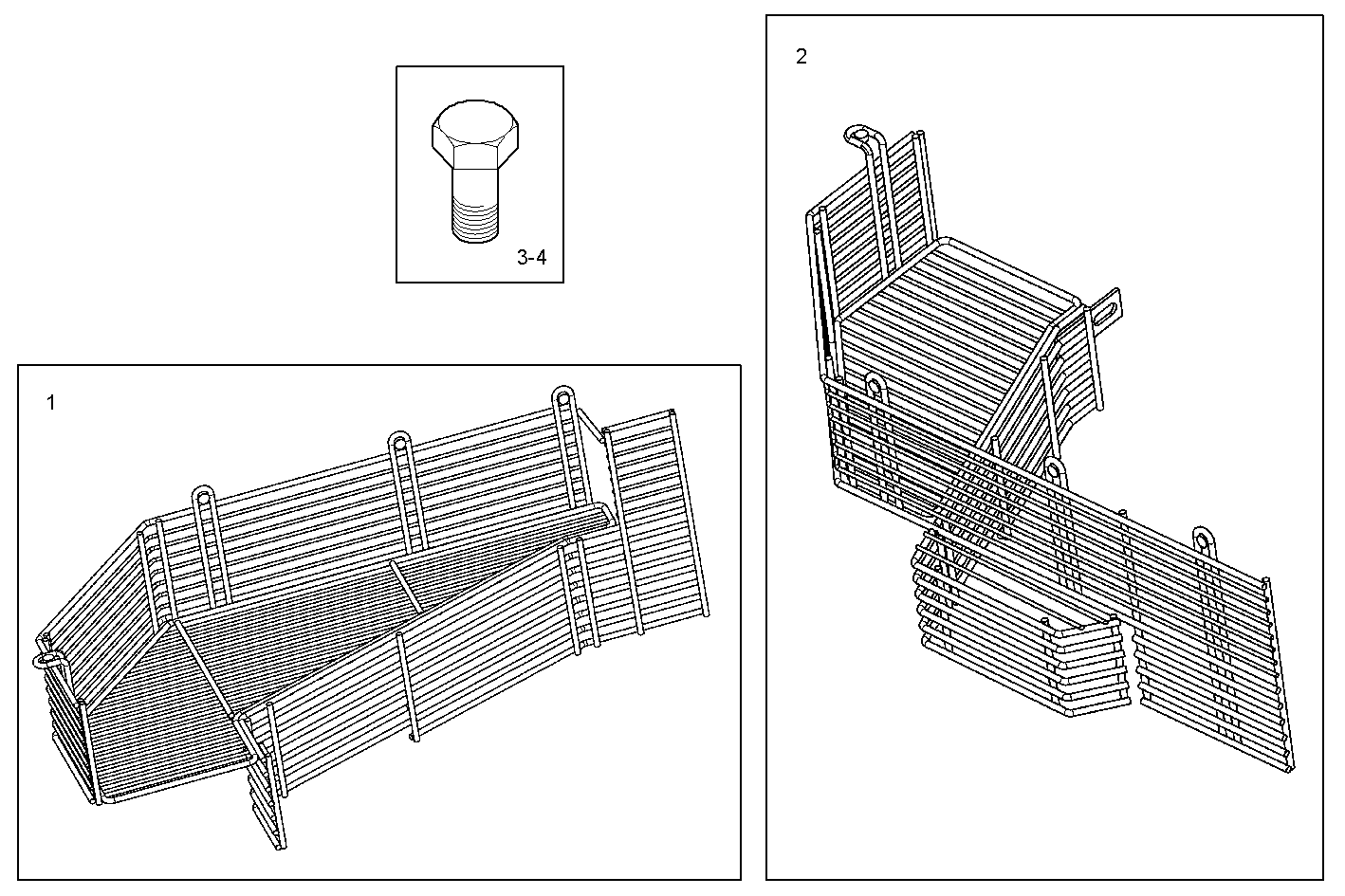 3-4

1

2