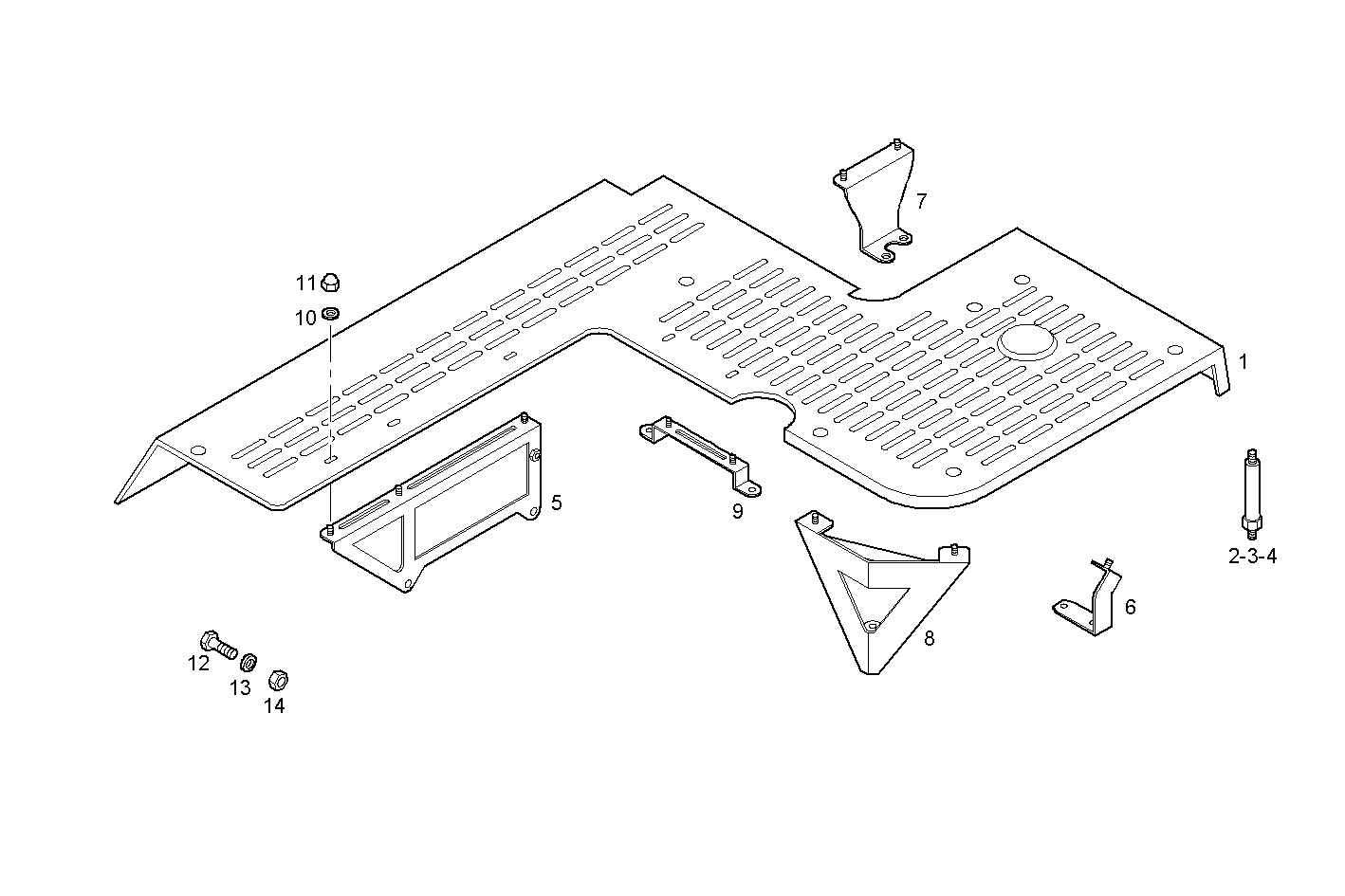 7
11
10
1
5
9
2-3-4
6
8
12
13
14