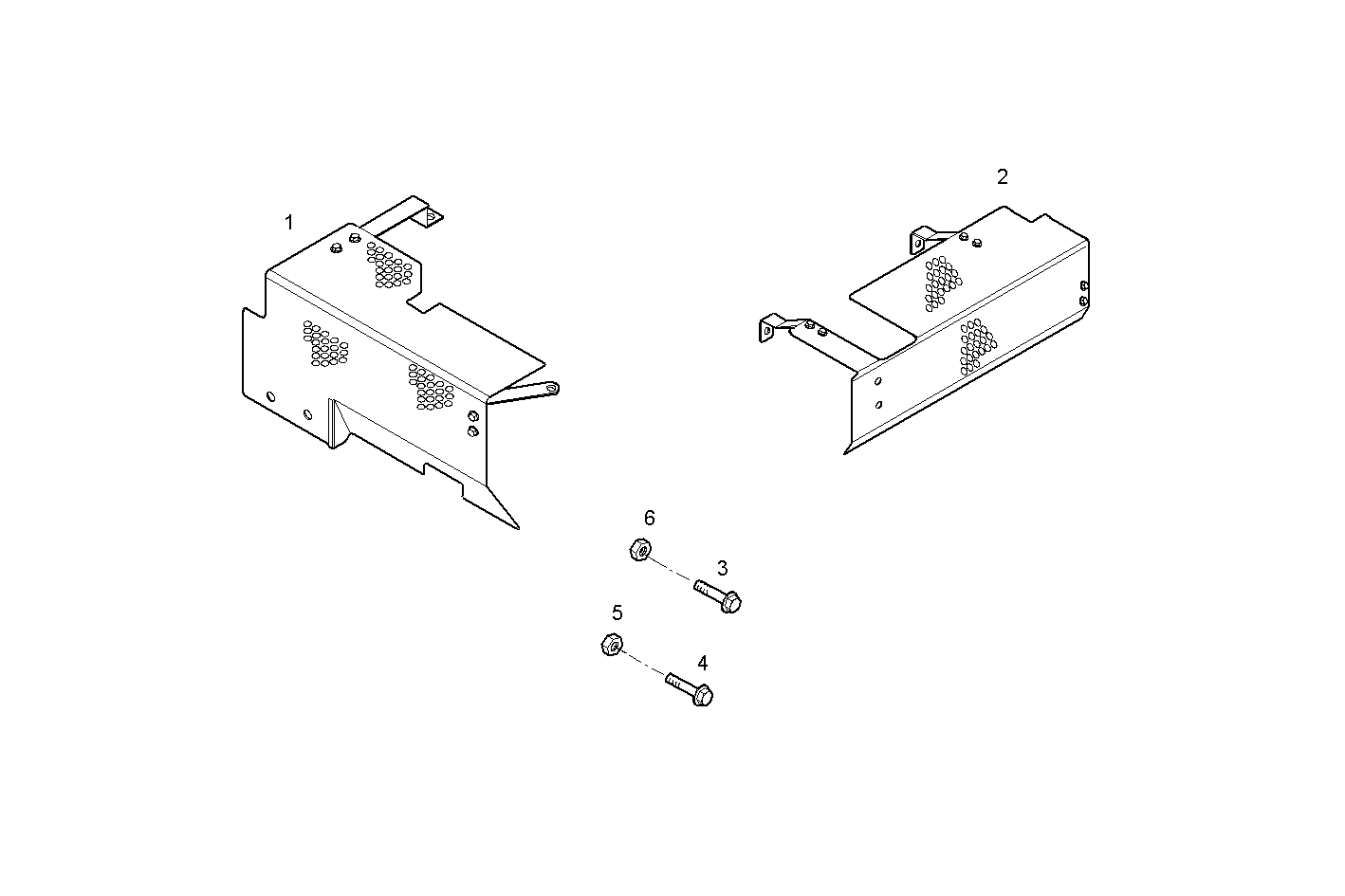 2
1
6
3
5
4