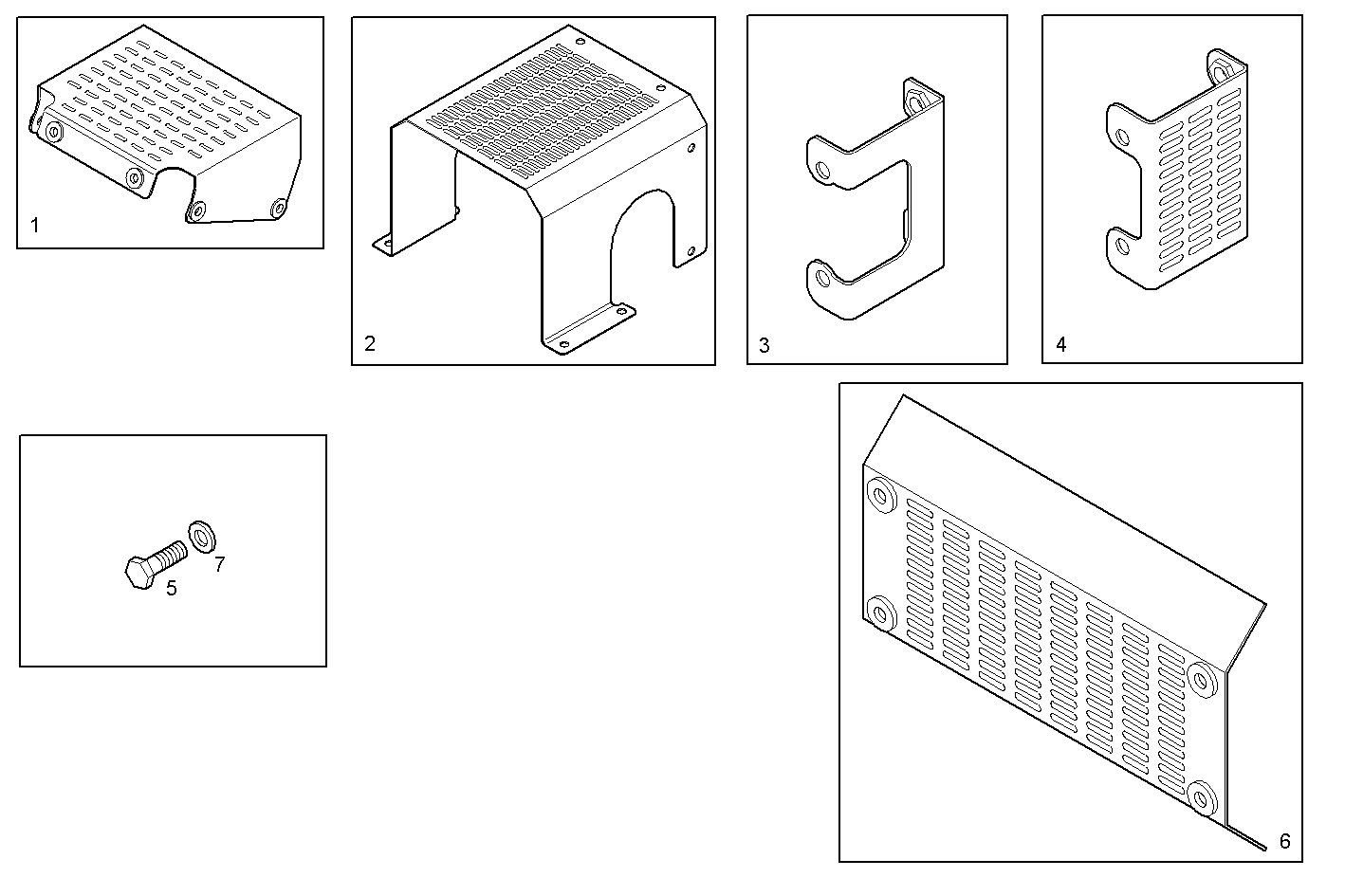 1

2

3

4

5

7

6