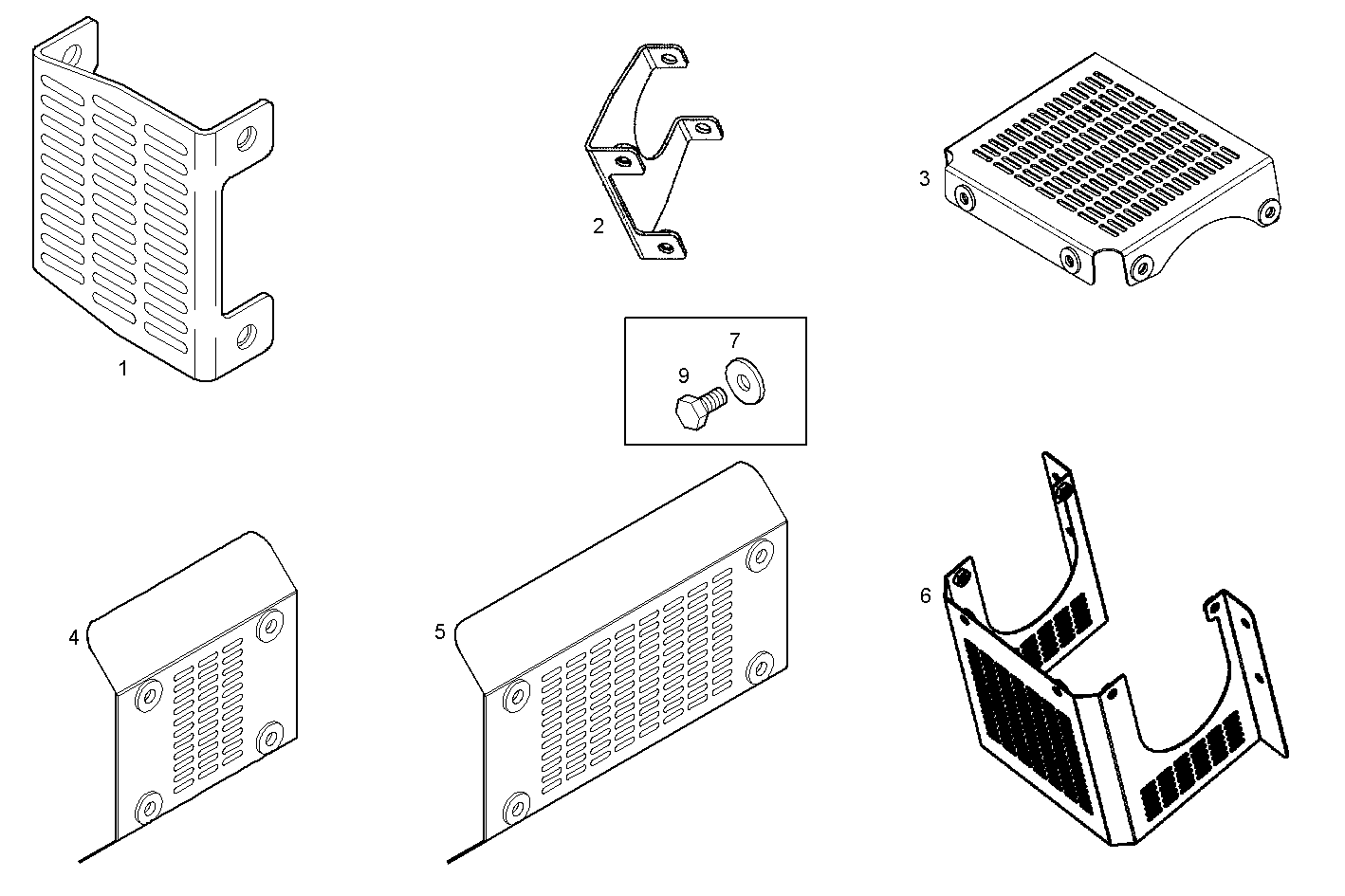 1

2

3

7

9

4

5

6