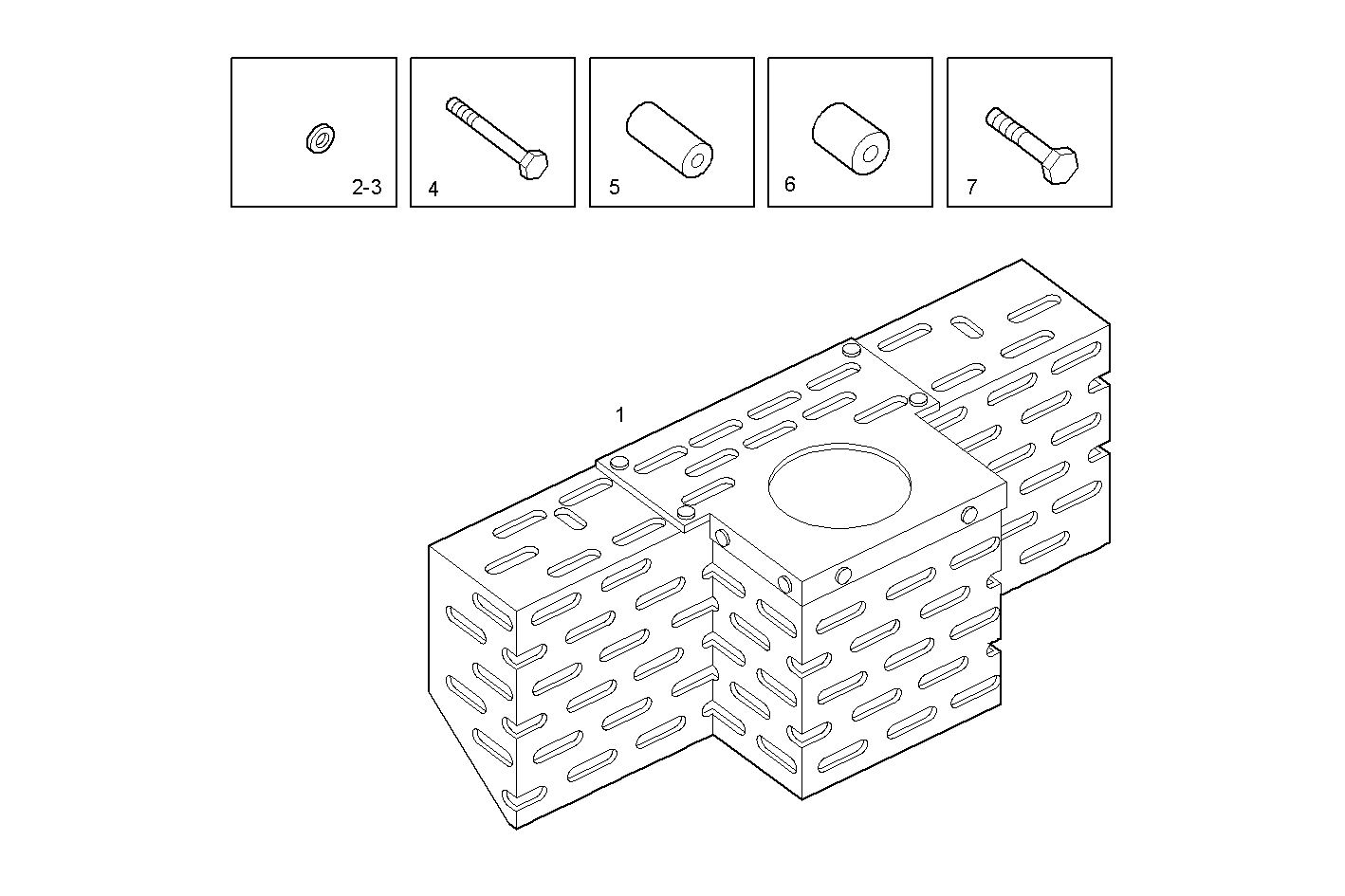 2-3

4

5

6

7

1