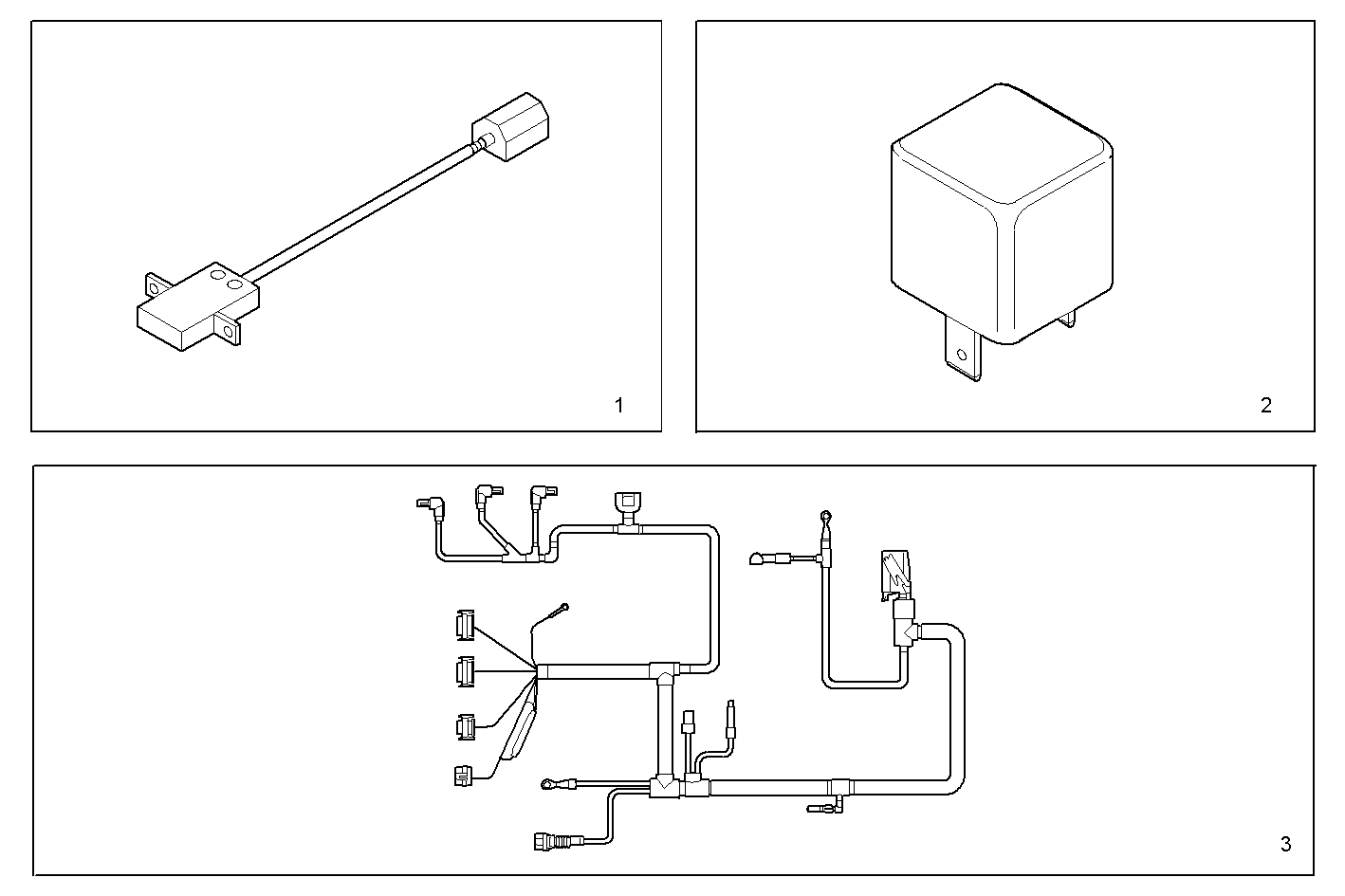 1

2

3