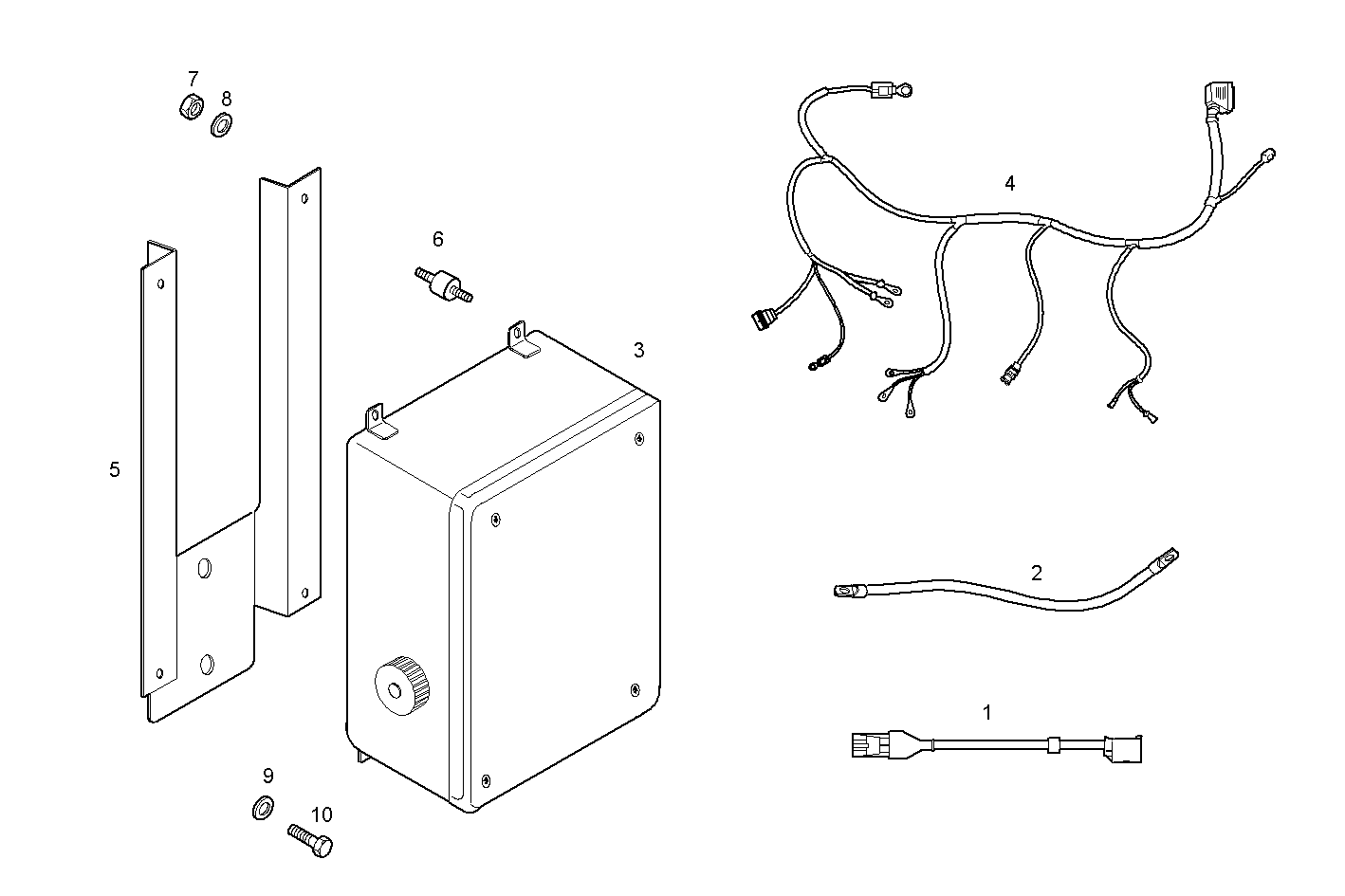 7
8
4
6
3
5
2
1
9
10