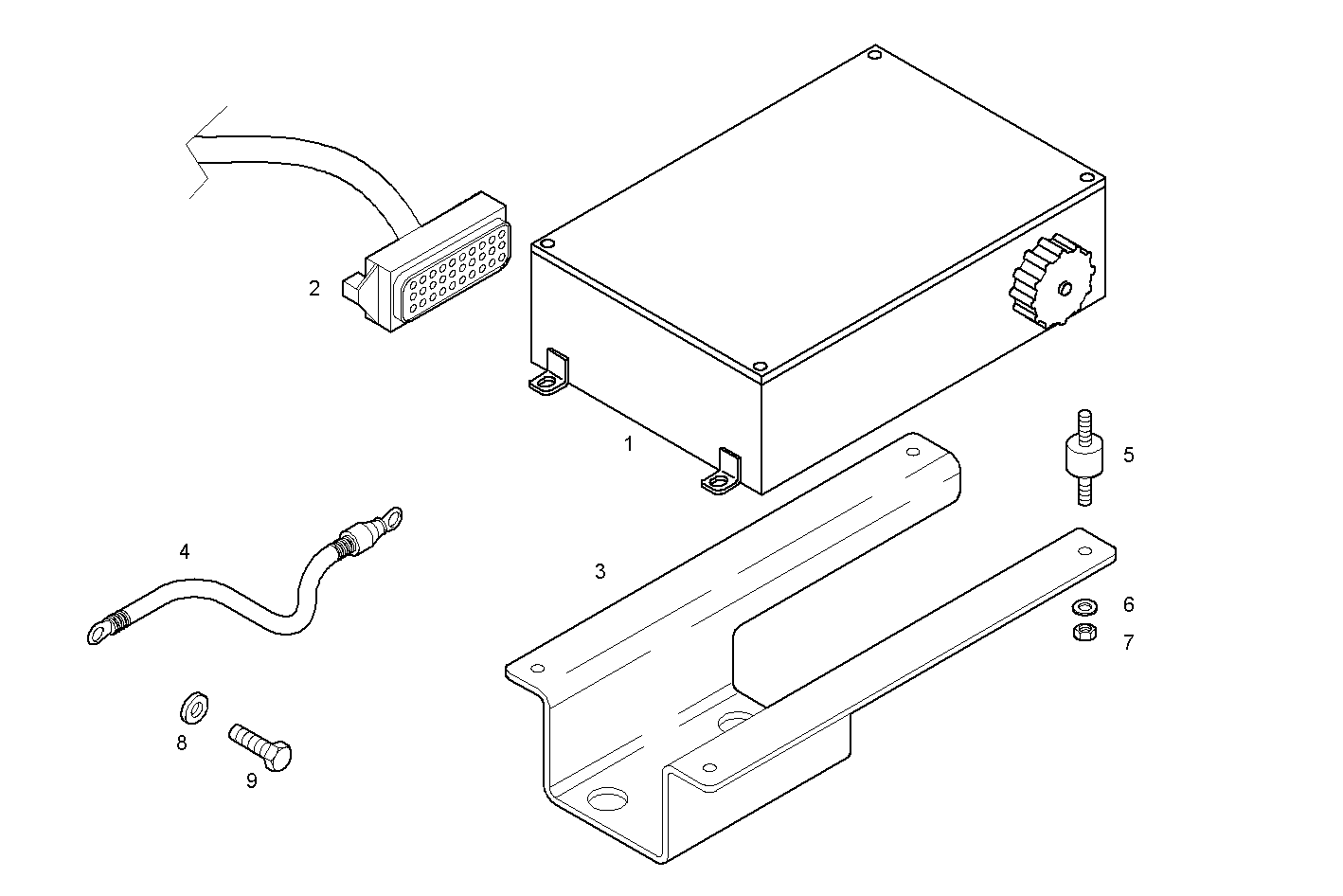 2

1

5

4

3

6

7

8

9