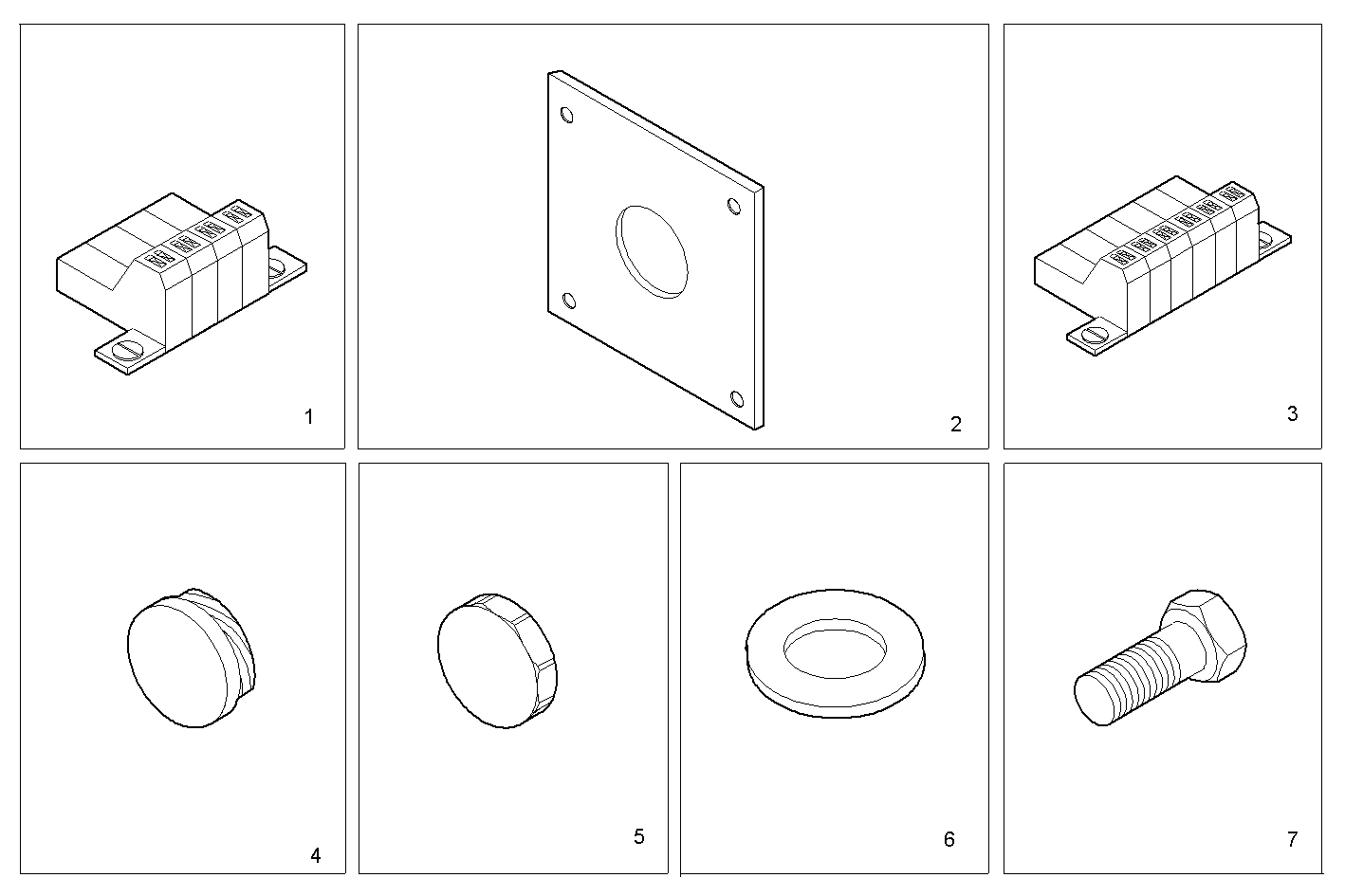 1

2

3

4

5

6

7