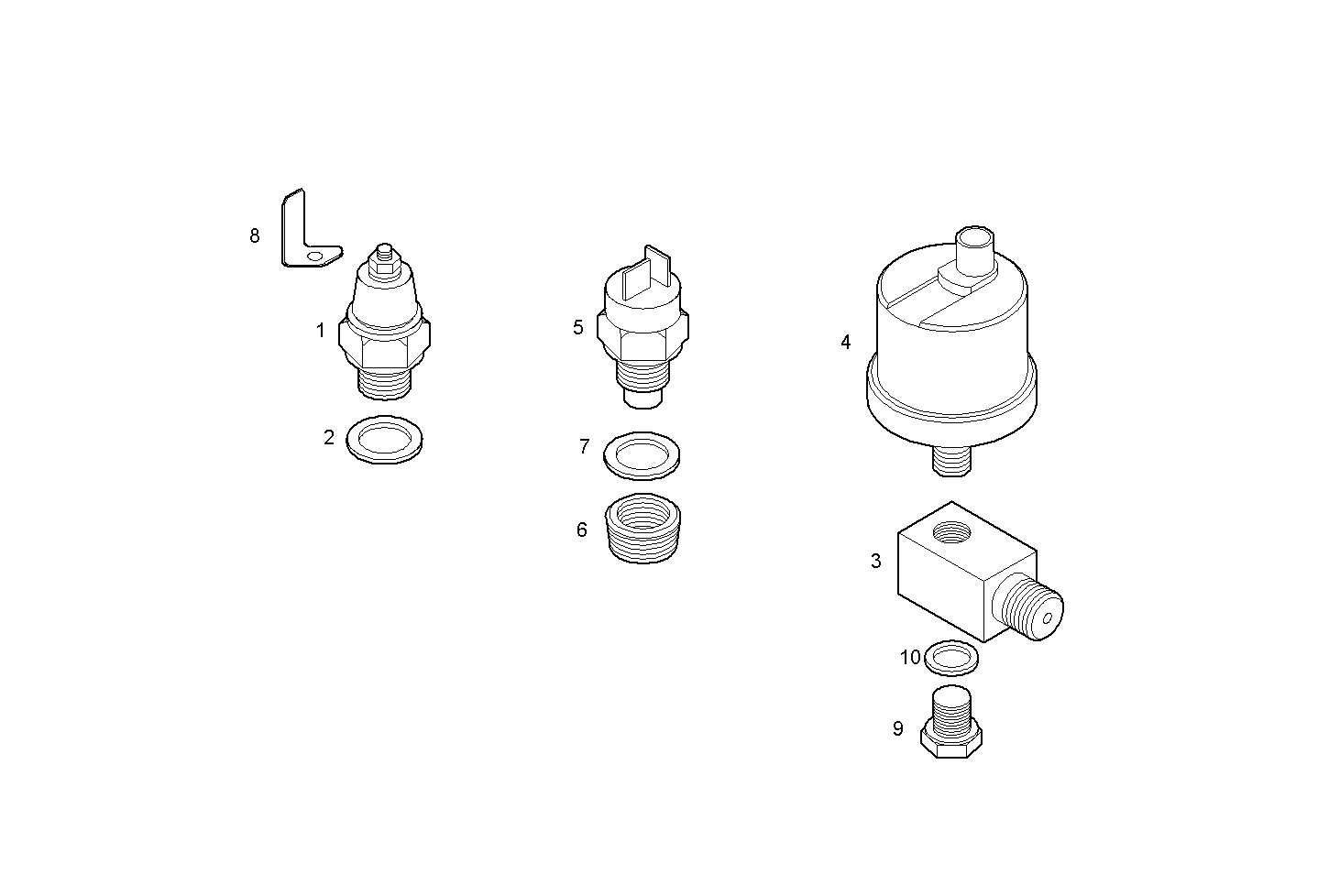 8
1
2
5
7
6
4
3
10
9