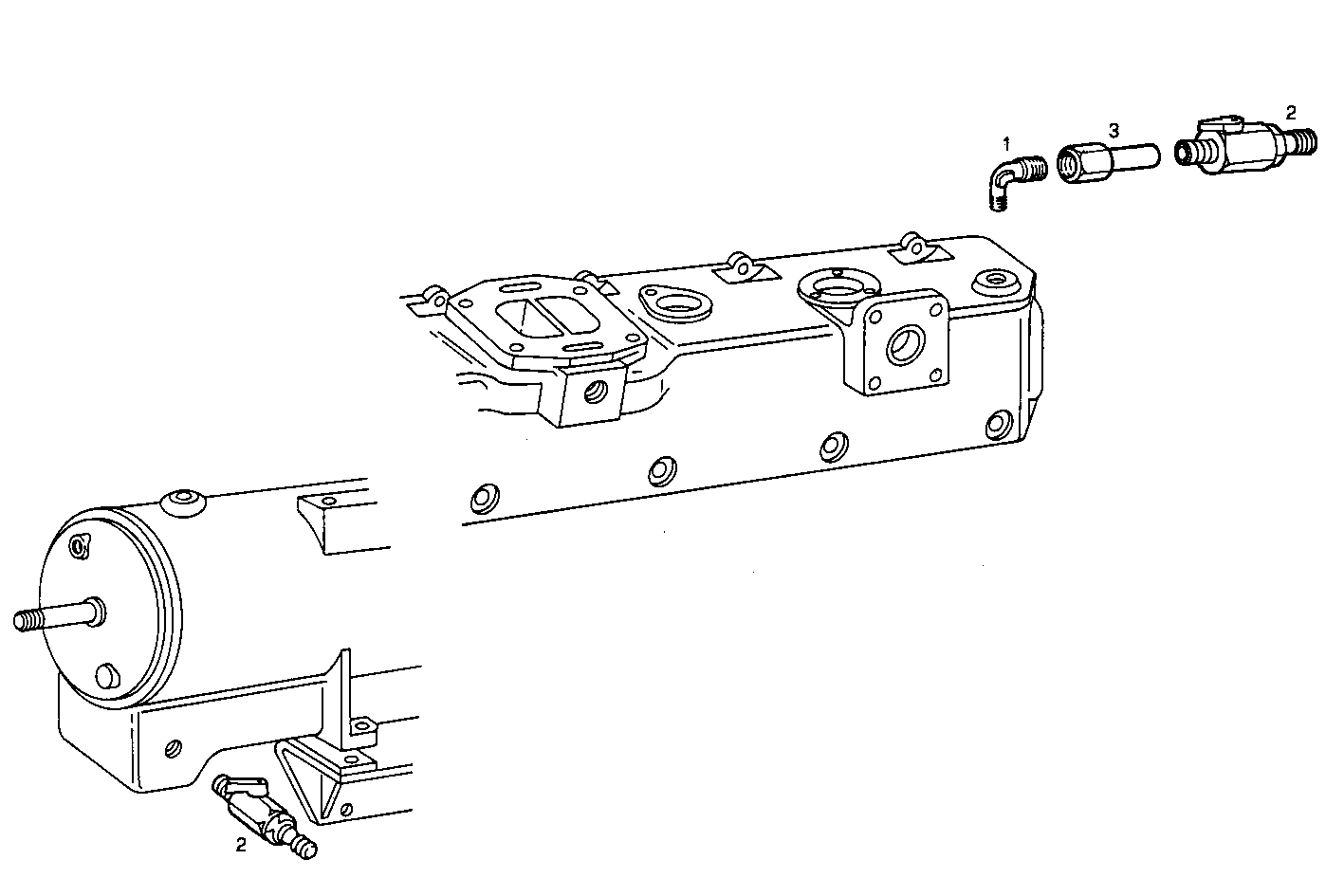 1
3
2
2