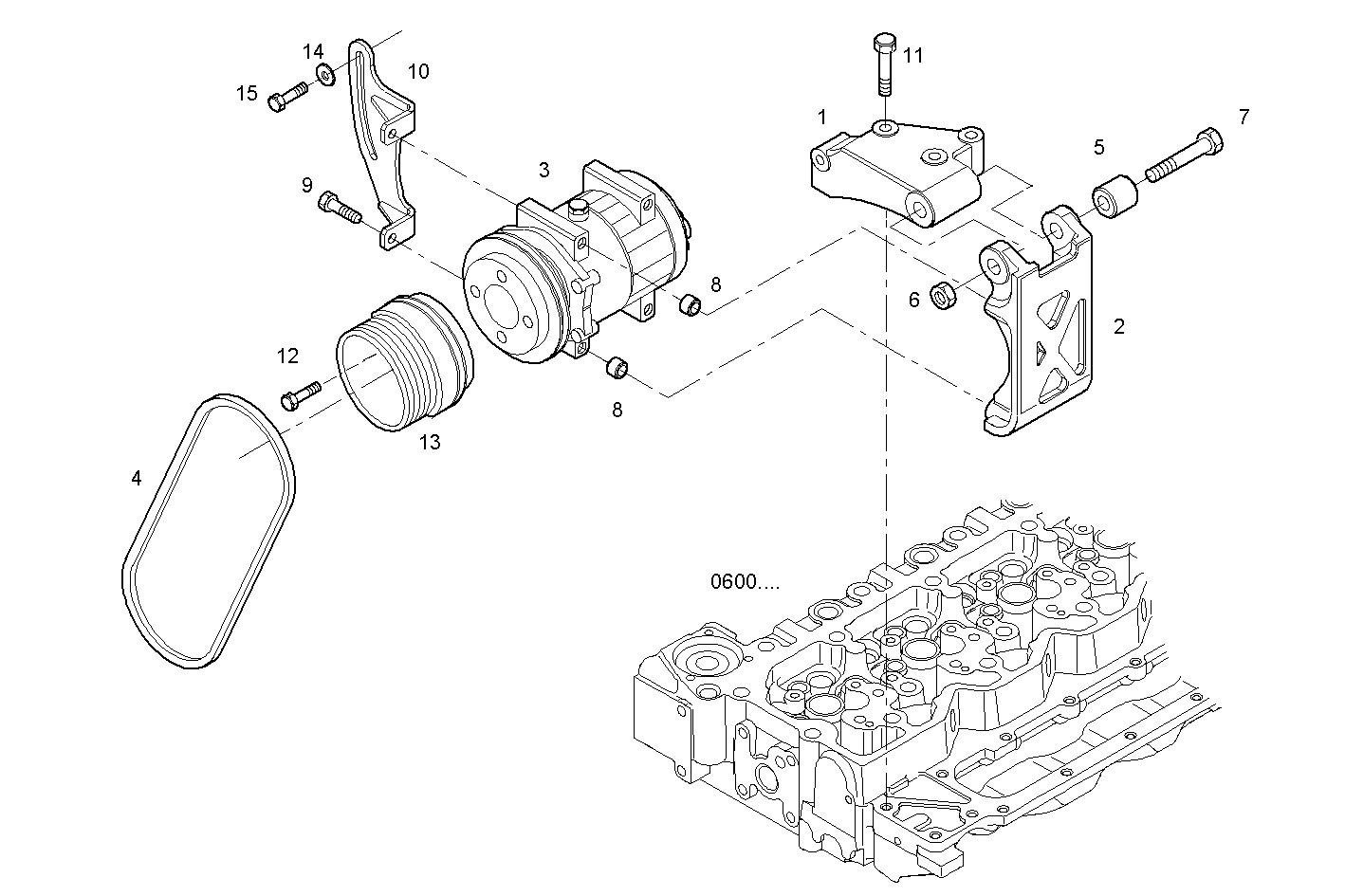 14
10
15
11
1
7
5
3
9
8
6
2
12
8
13
4
0600....