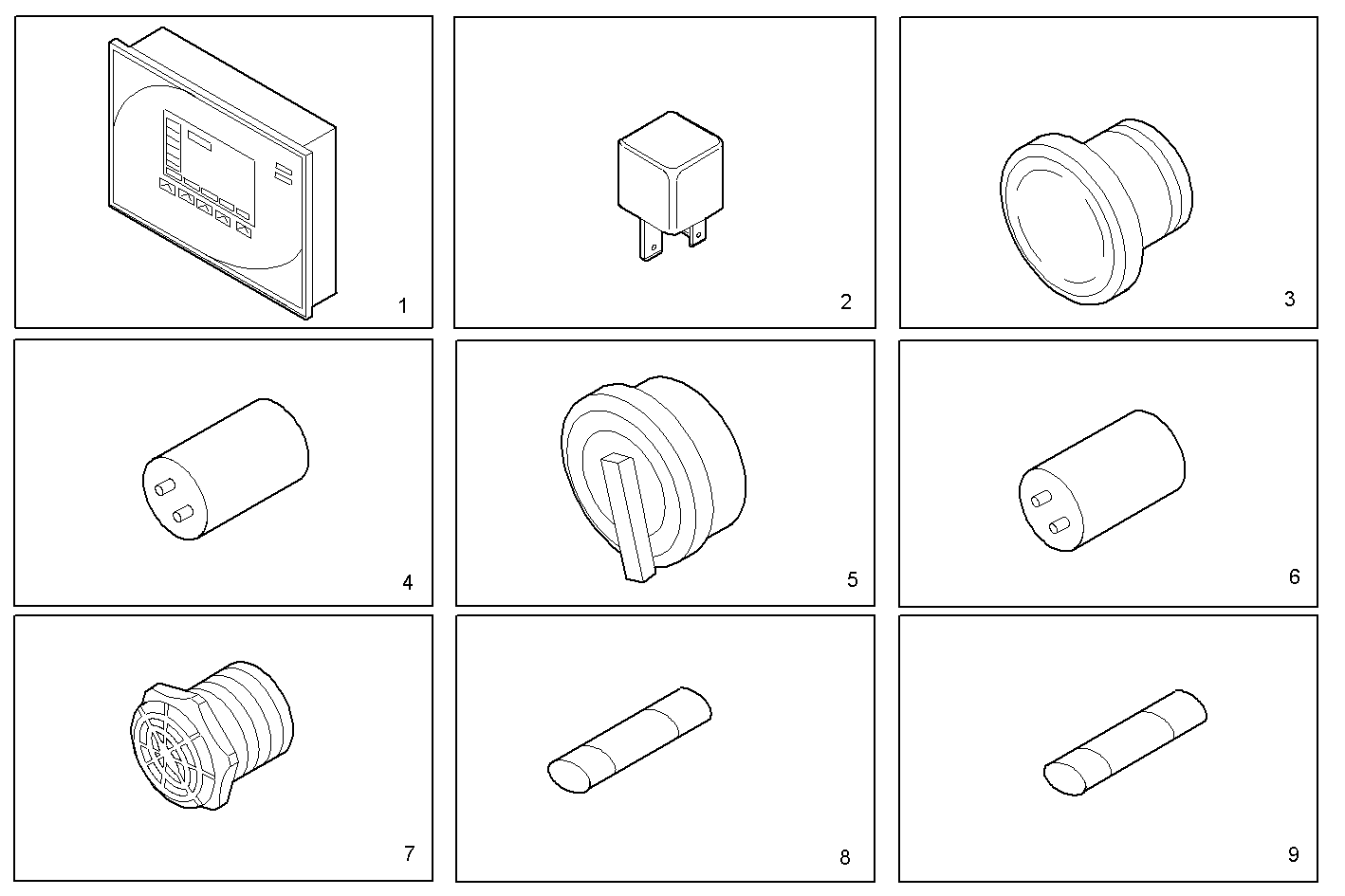 1

2

3

4

5

6

7

8

9