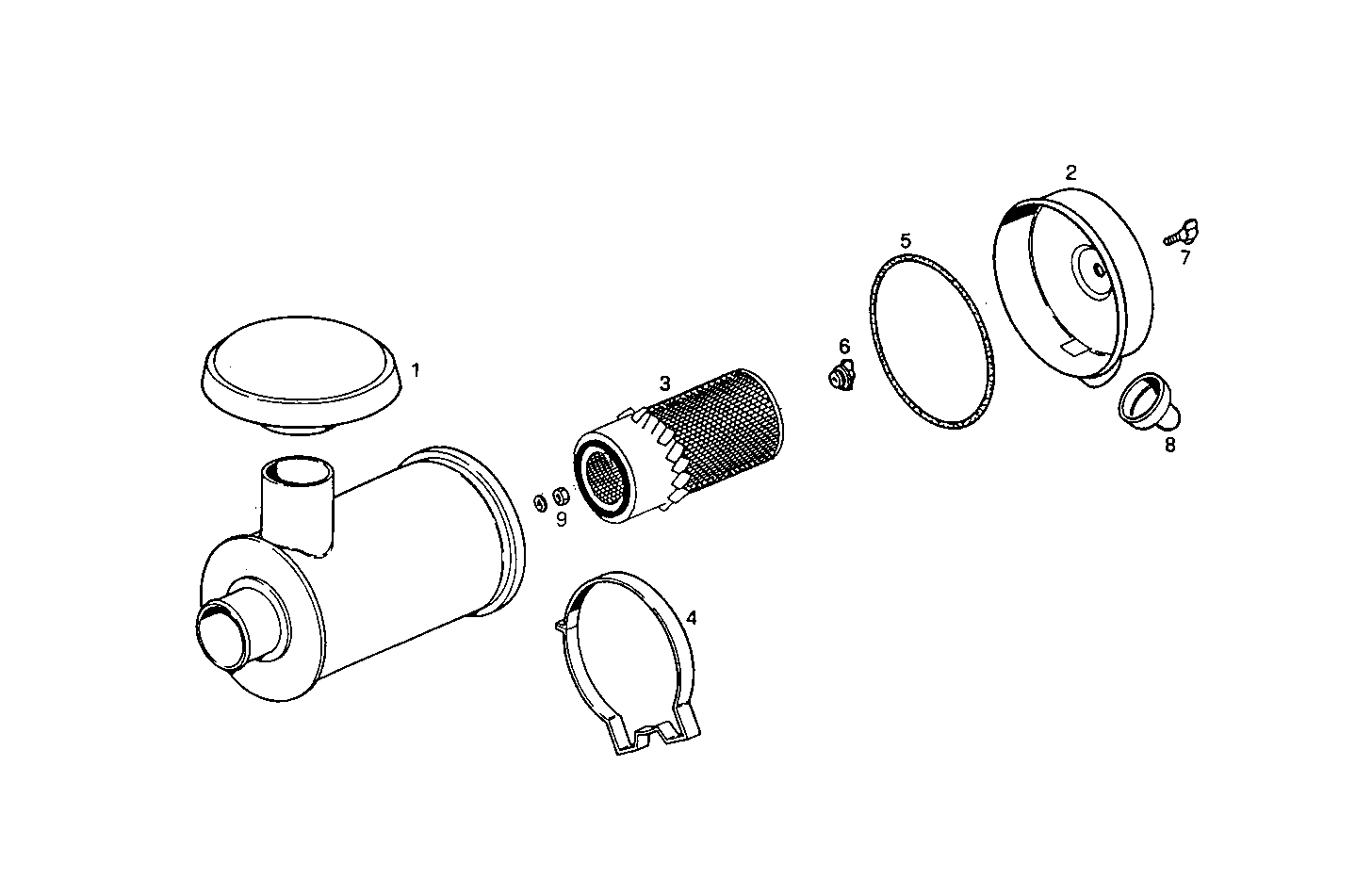 2
7
5
6
1
3
8
9
4