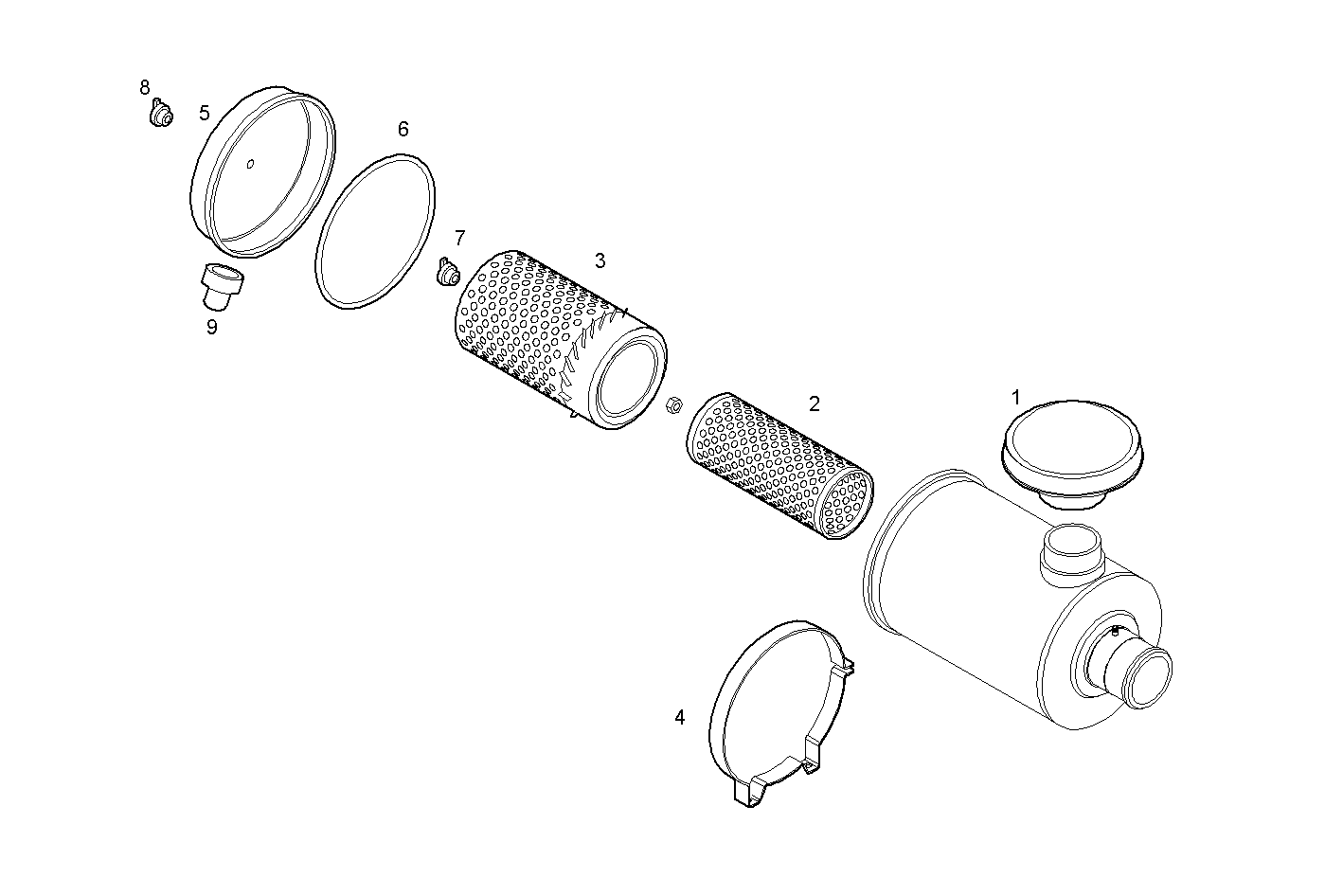 8
5
6
7
3
9
2
1
4