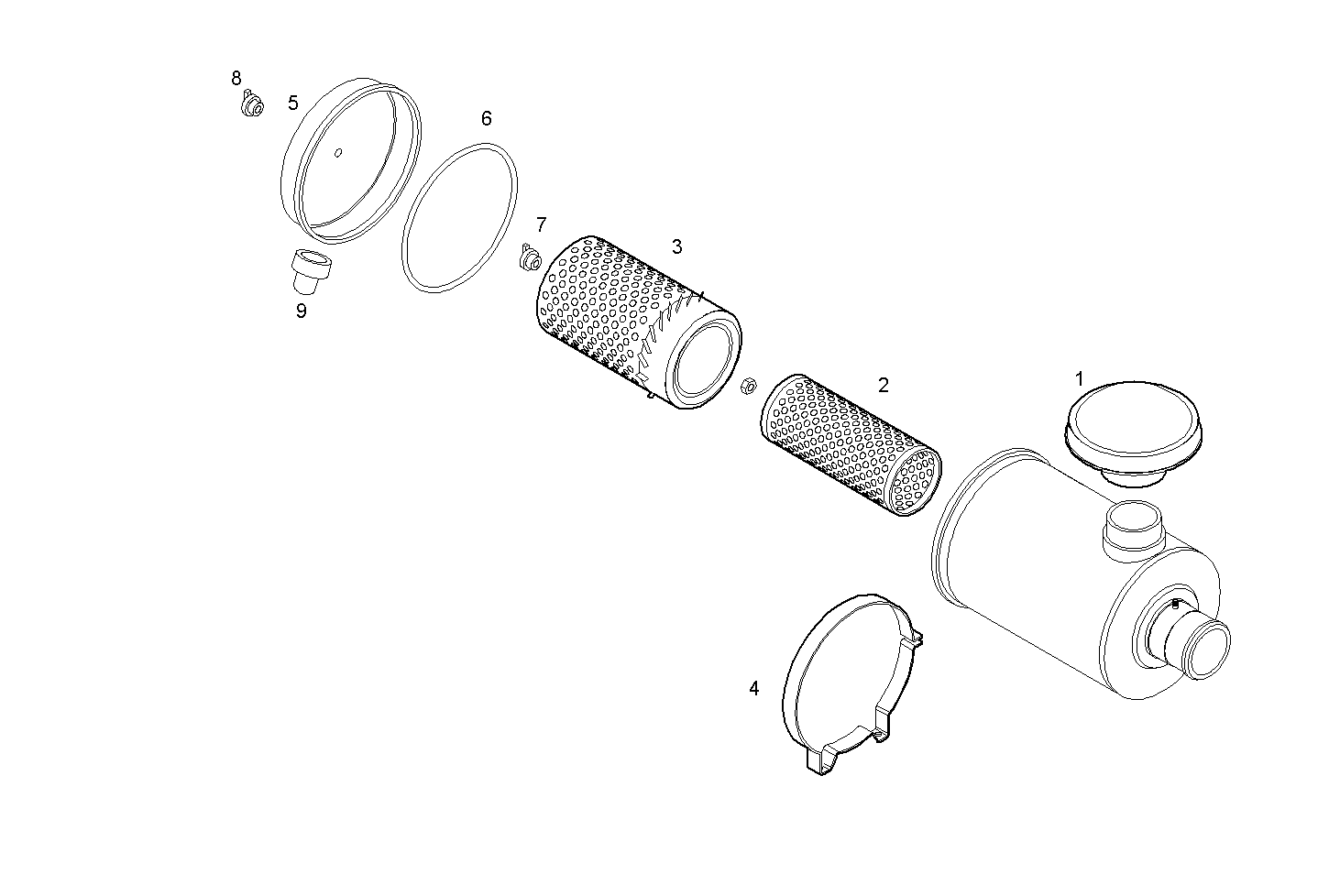 8
5
6
7
3
9
2
1
4