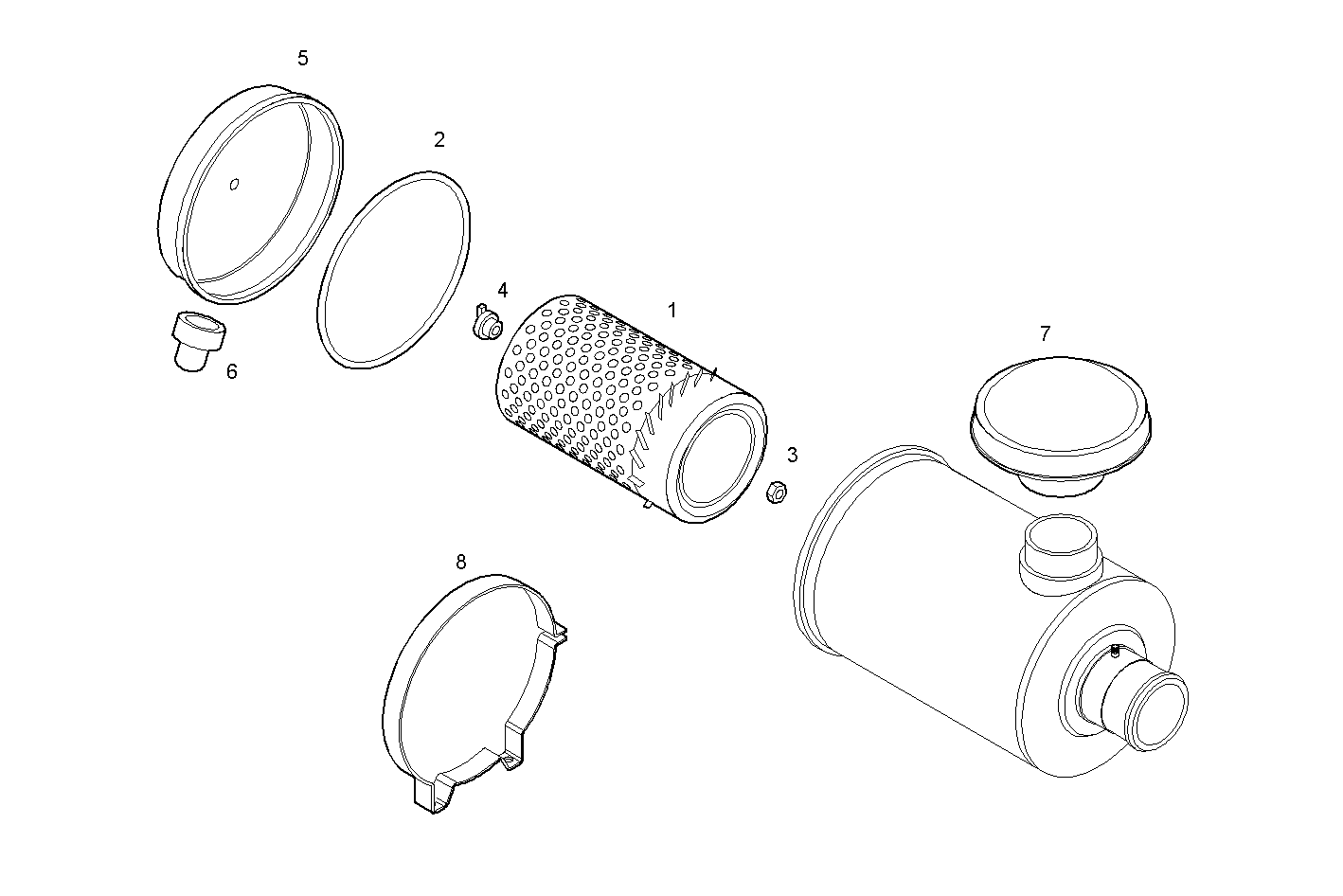 5
2
4
1
6
7
3
8