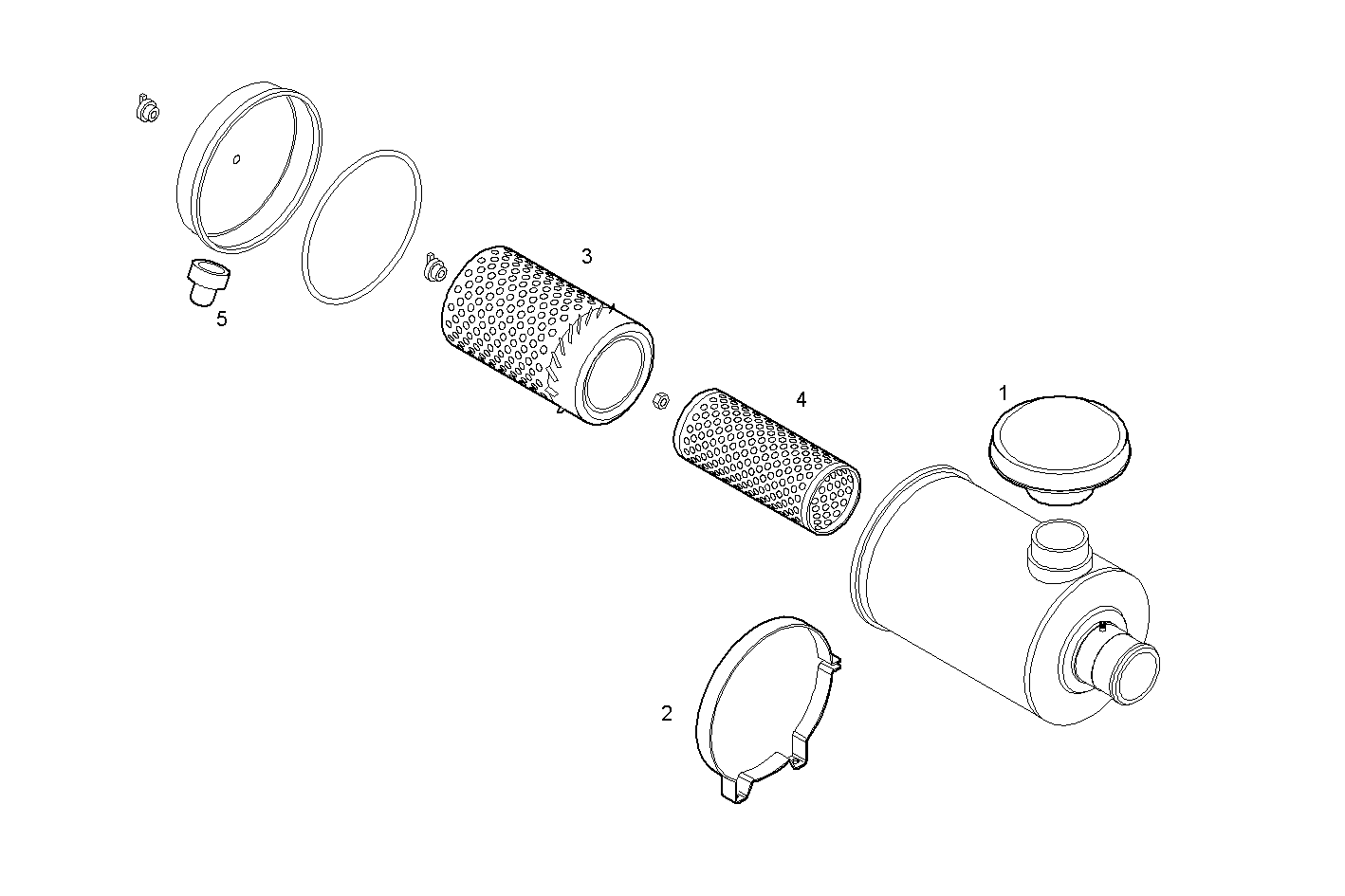 3
5
4
1
2