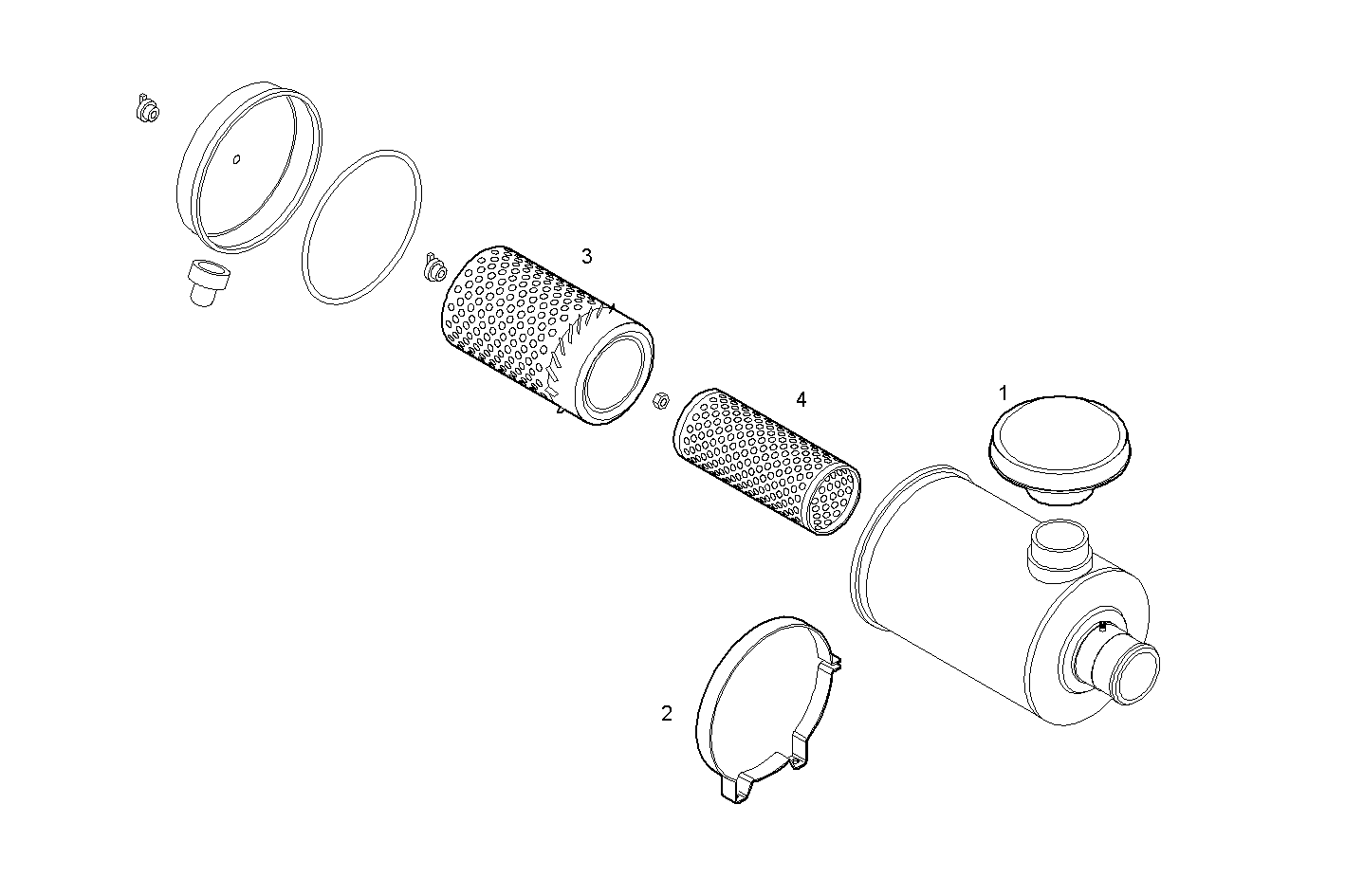 3
4
1
2