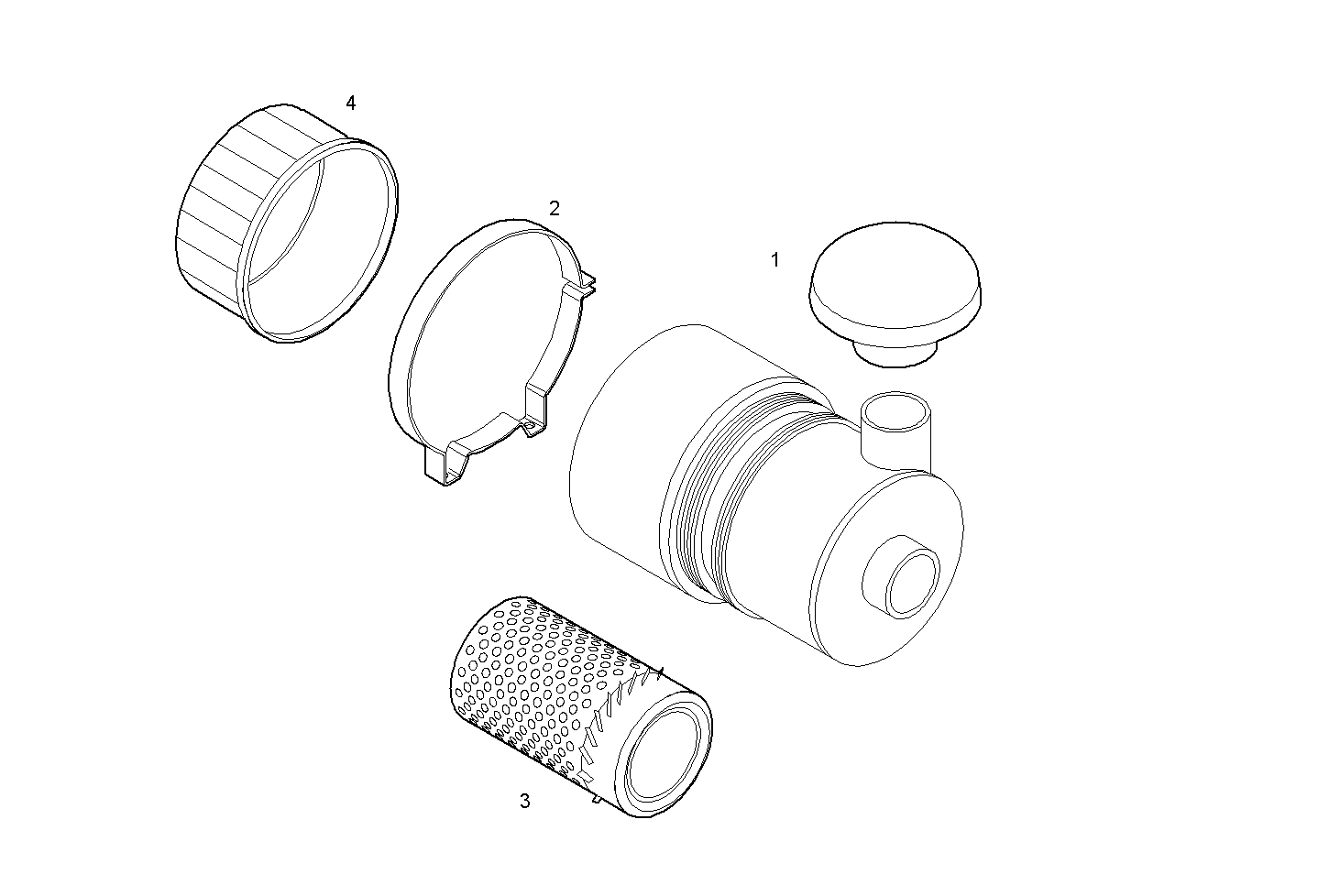 4
2
1
3