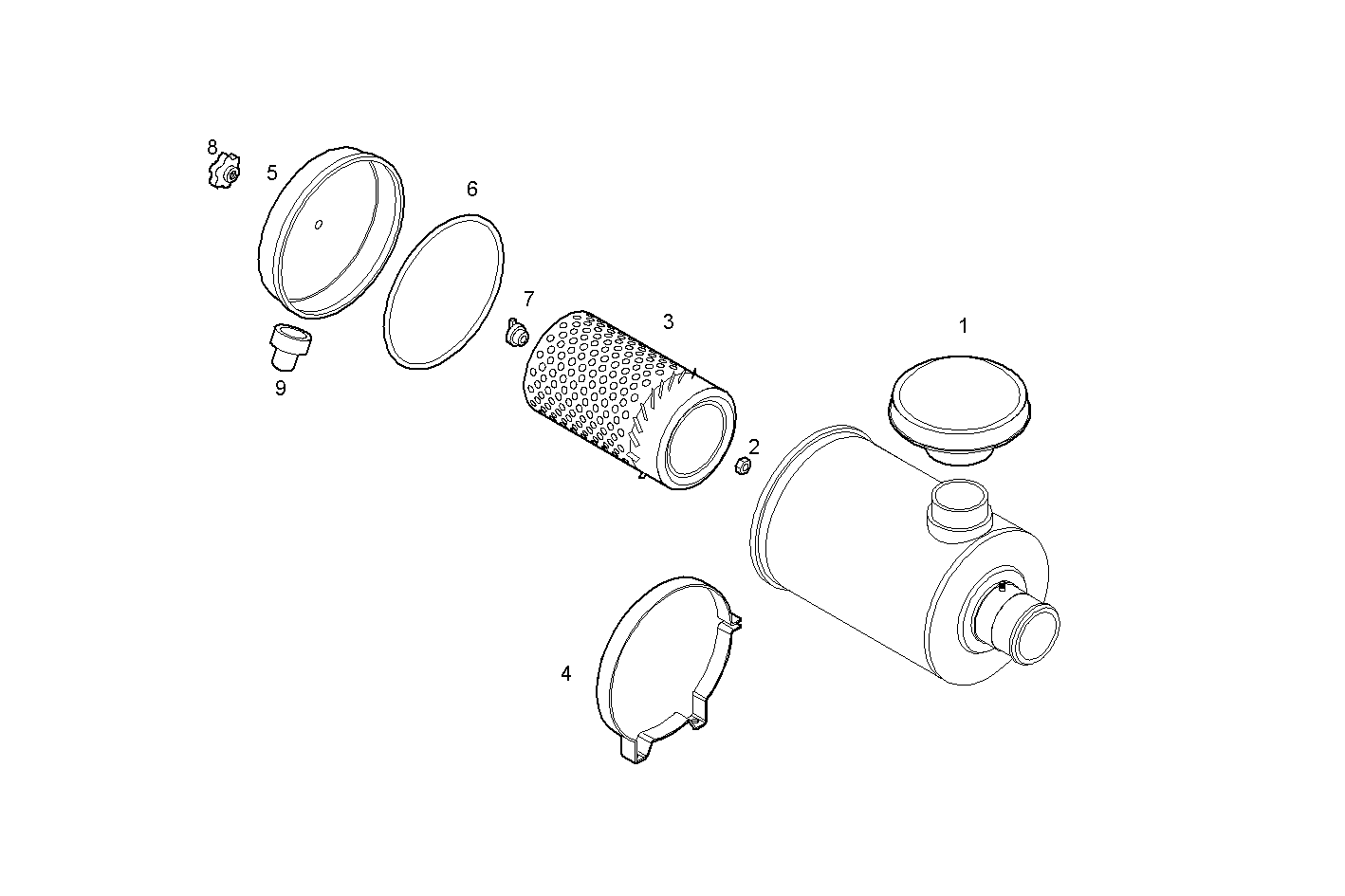 8
5
6
7
3
1
9
2
4