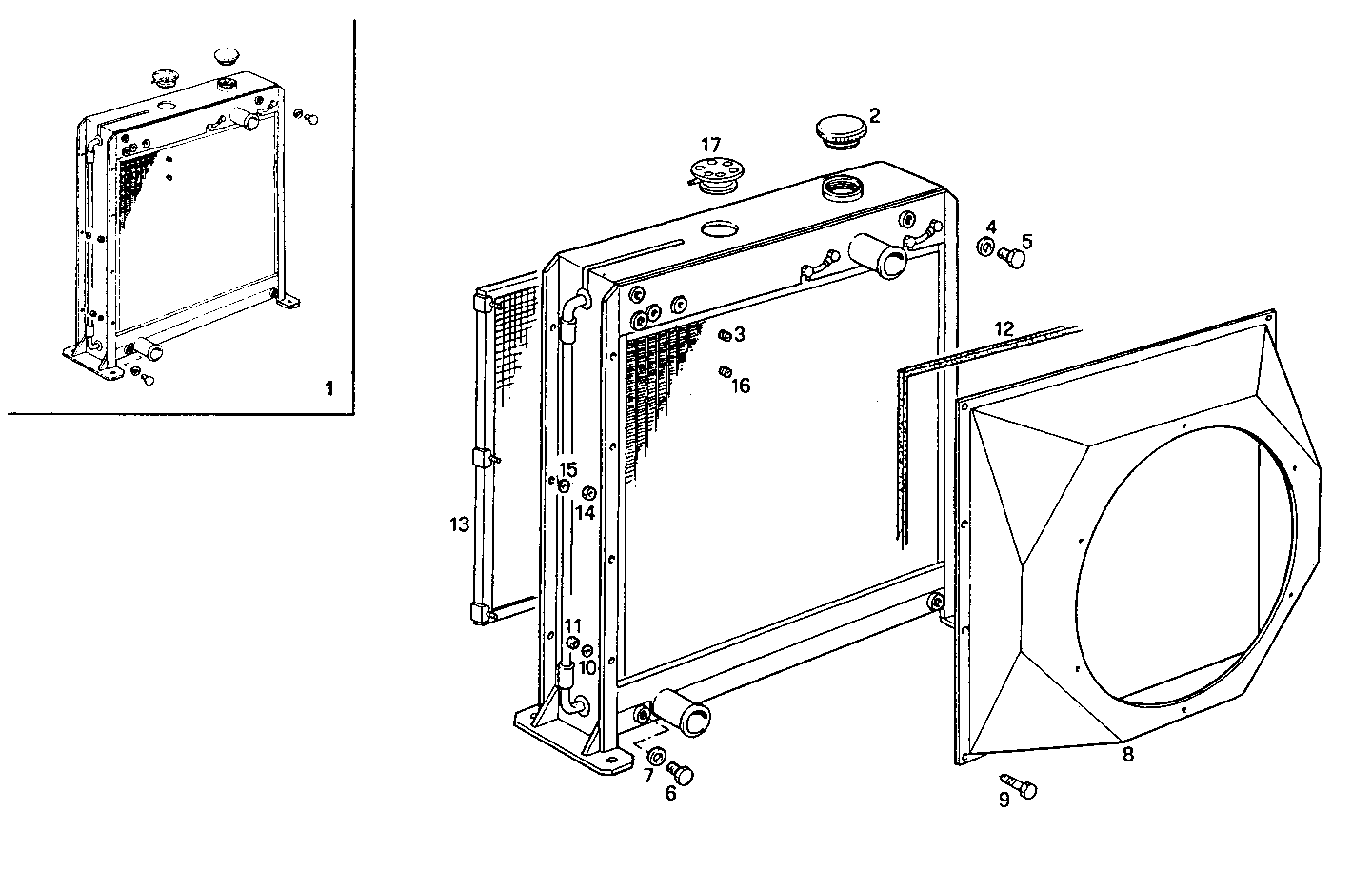 1
17
2
4
5
3
16
12
15
14
13
11
10
7
6
8
9