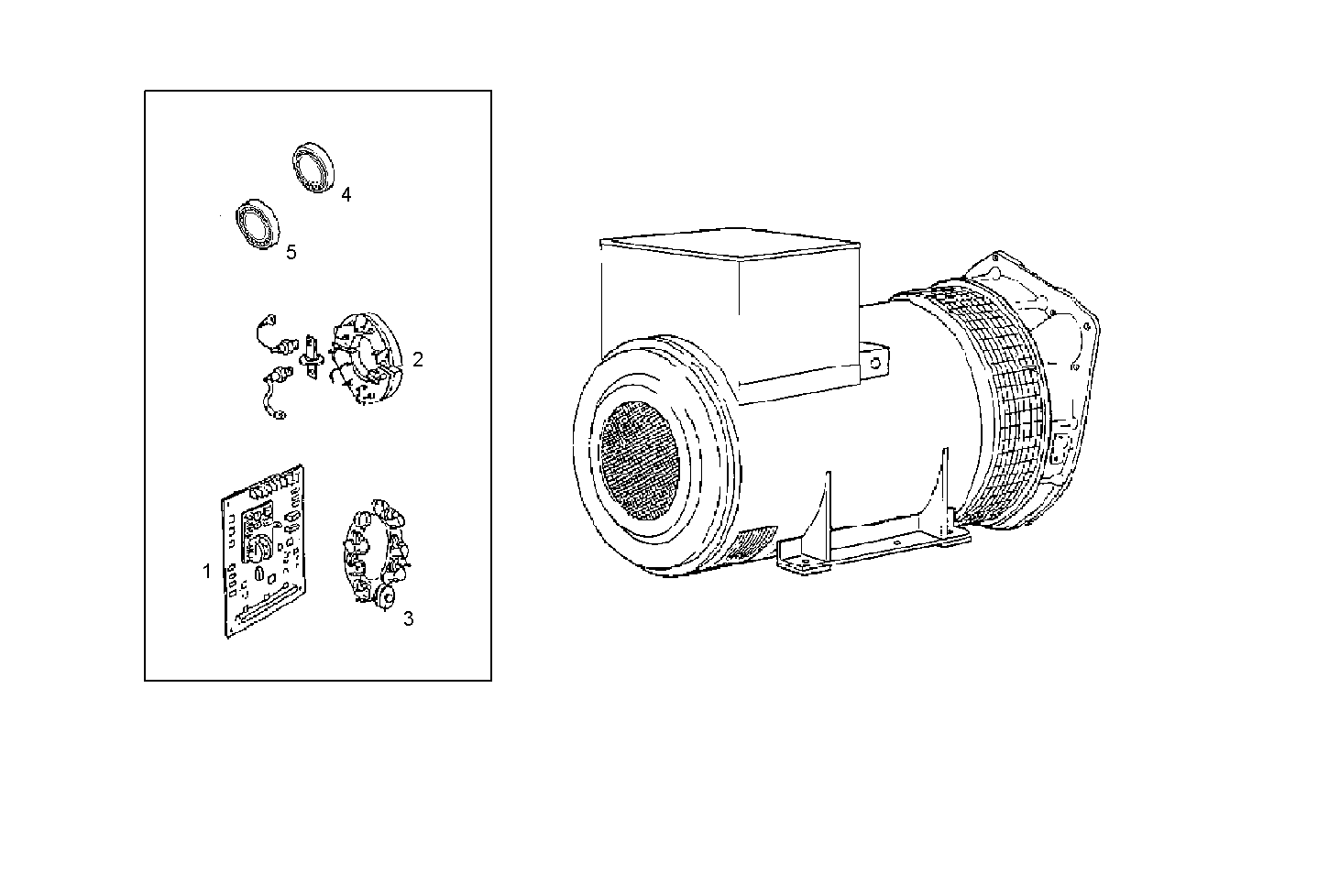 4
5
2
1
3