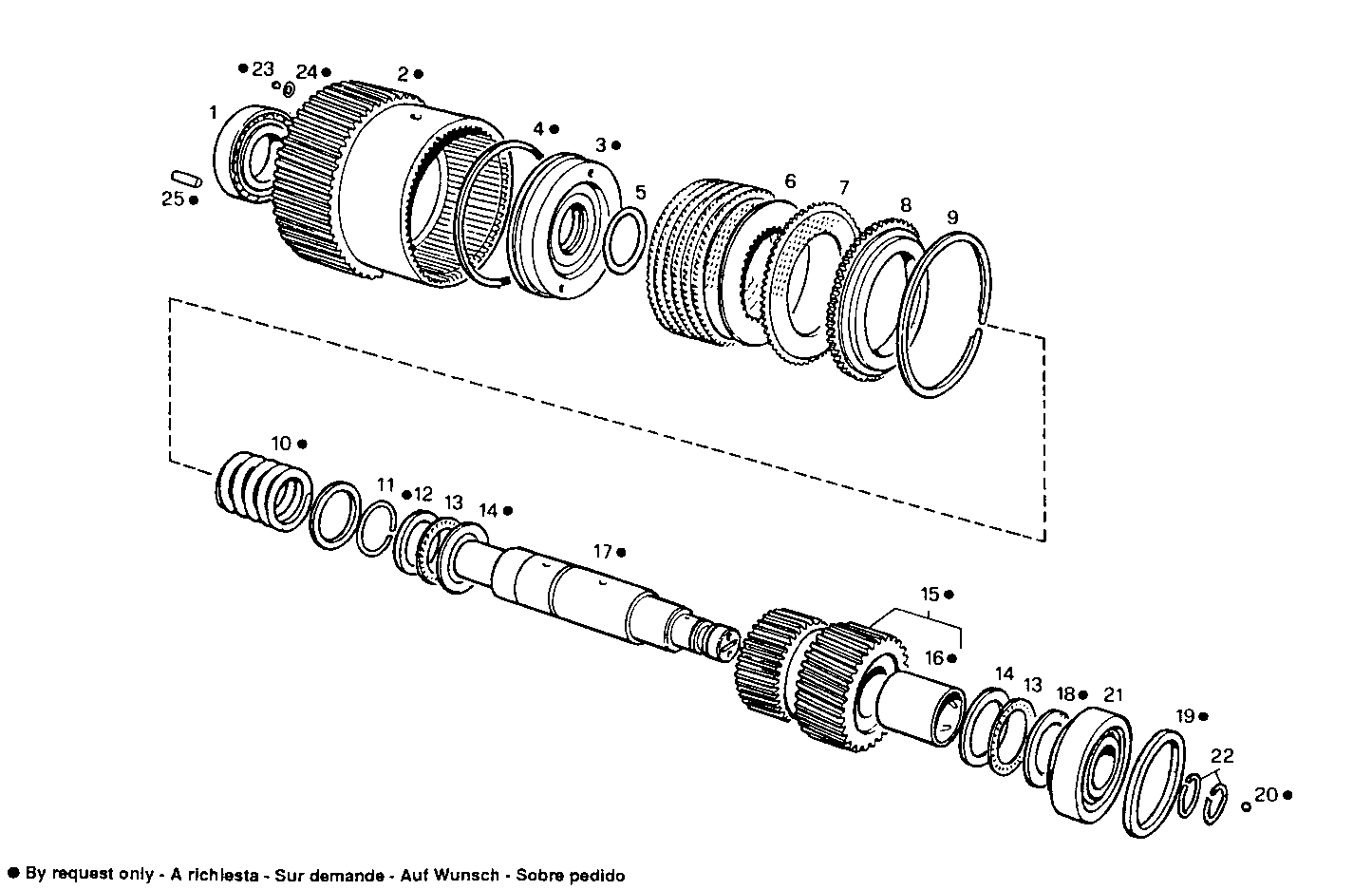 ● 23
24 ●
2 ●
1
4 ●
3 ●
25 ●
5
6
7
8
9
10 ●
11
● 12
13
14 ●
17 ●
15 ●
16 ●
14
13
18 ●
21
19 ●
22
20 ●

● By request only - A richiesta - Sur demande - Auf Wunsch - Sobre pedido