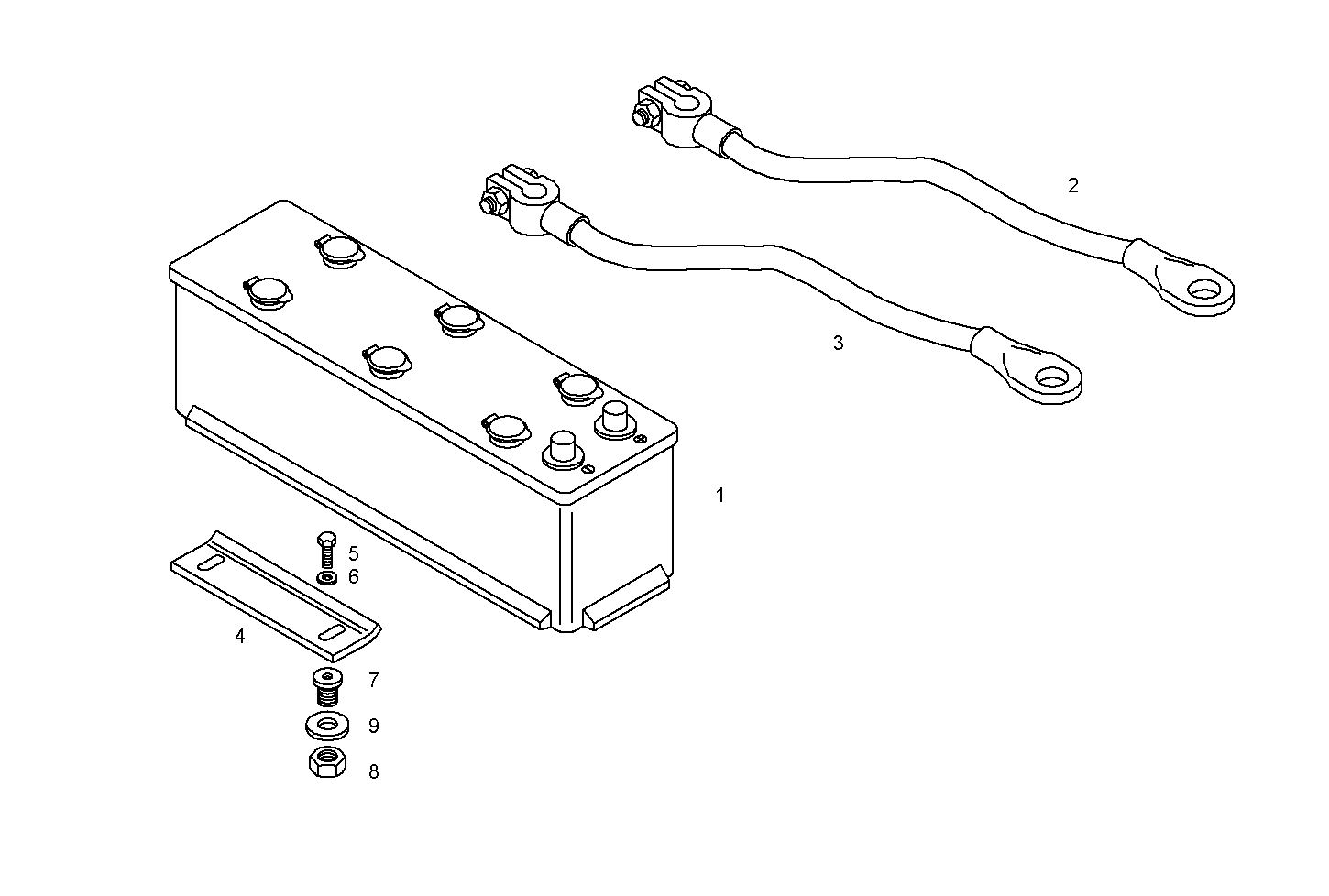 2
3
1
5
6
4
7
9
8